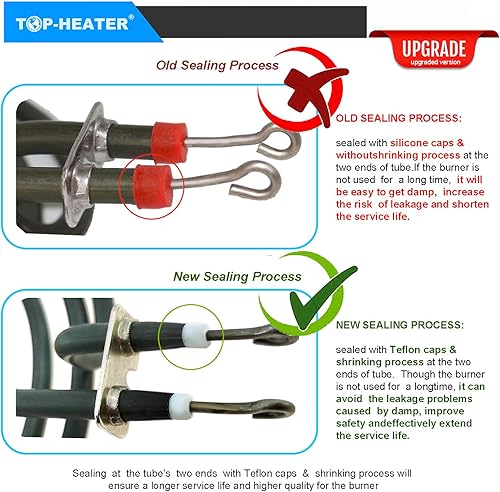 TOP-HEATER®

UPGRADE
upgraded version

Old Sealing Process

OLD SEALING PROCESS:

sealed with silicone caps & withoutshrinking process at the two ends of tube.If the burner is not used for a long time, it will be easy to get damp, increase the risk of leakage and shorten the service life.

New Sealing Process

NEW SEALING PROCESS:

sealed with Teflon caps & shrinking process at the two ends of tube. Though the burner is not used for a longtime, it can avoid the leakage problems caused by damp, improve safety andeffectively extend the service life.

Sealing at the tube's two ends with Teflon caps & shrinking process will ensure a longer service life and higher quality for the burner