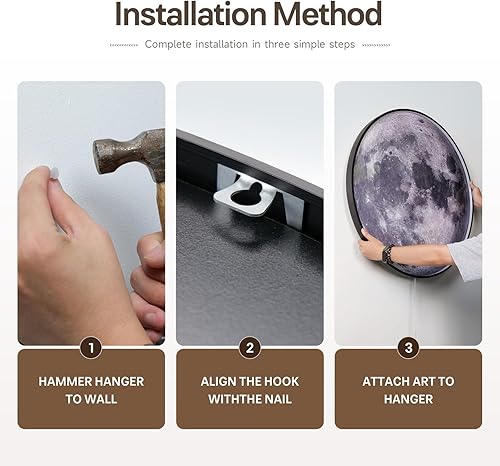 Installation Method

Complete installation in three simple steps

1

HAMMER HANGER TO WALL

2

ALIGN THE HOOK WITHTHE NAIL

3

ATTACH ART TO HANGER