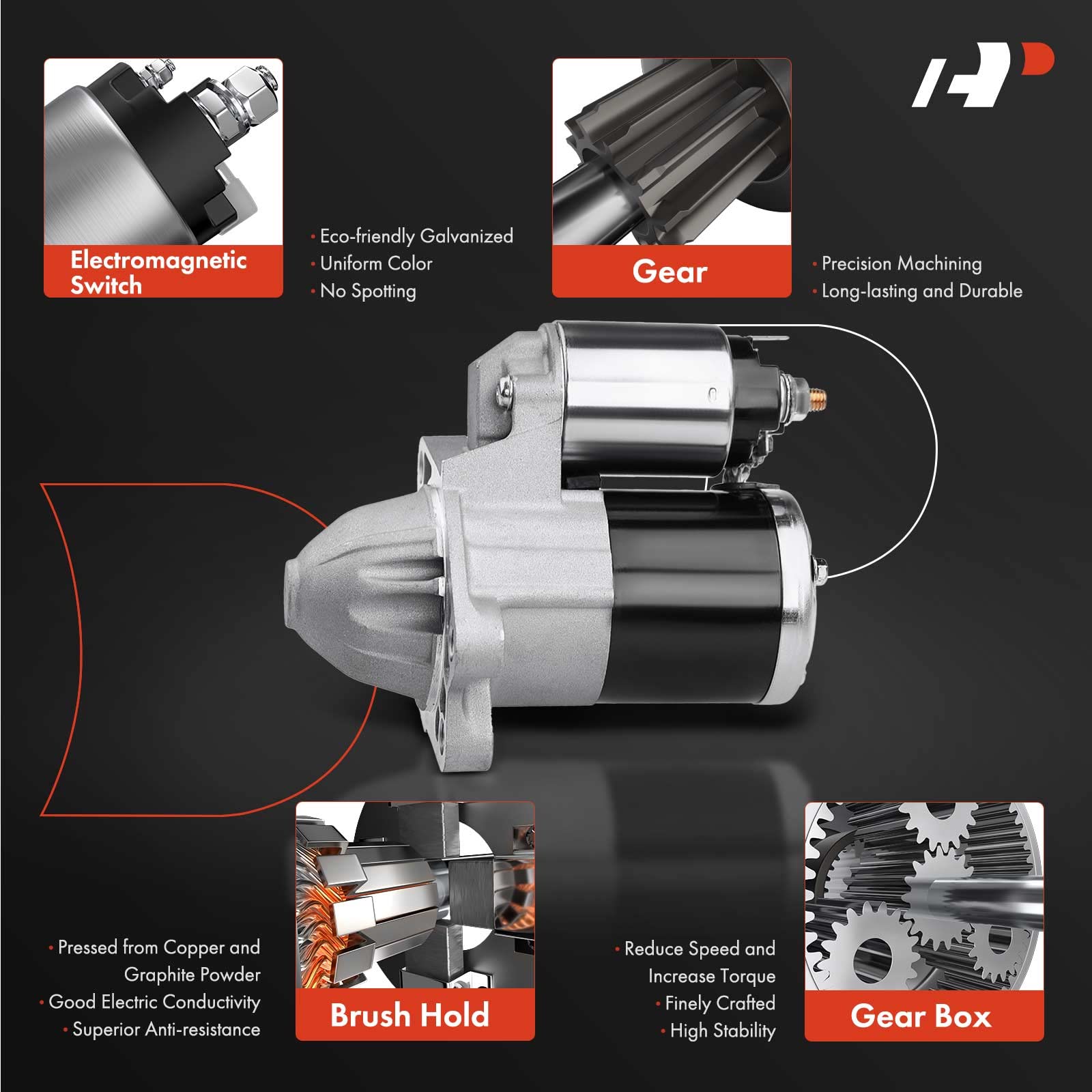 Electromagnetic Switch

• Eco-friendly Galvanized
• Uniform Color
• No Spotting

Gear

• Precision Machining
• Long-lasting and Durable

• Pressed from Copper and Graphite Powder
• Good Electric Conductivity
• Superior Anti-resistance

Brush Hold

• Reduce Speed and Increase Torque
• Finely Crafted
• High Stability

Gear Box