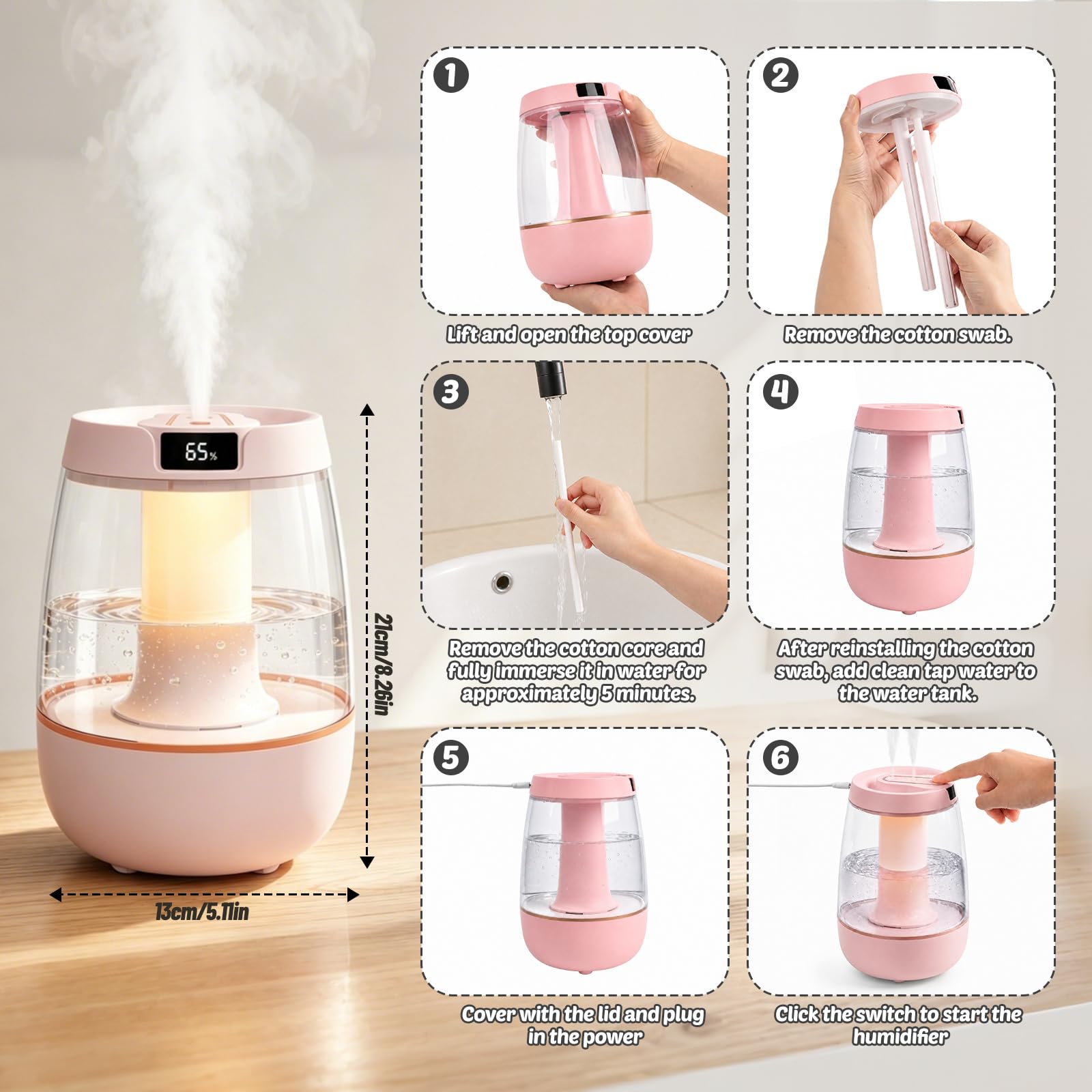 65%

21cm/8.26in

13cm/5.11in

1

Lift and open the top cover

2

Remove the cotton swab.

3

Remove the cotton core and fully immerse it in water for approximately 5 minutes.

4

After reinstalling the cotton swab, add clean tap water to the water tank.

5

Cover with the lid and plug in the power

6

Click the switch to start the humidifier