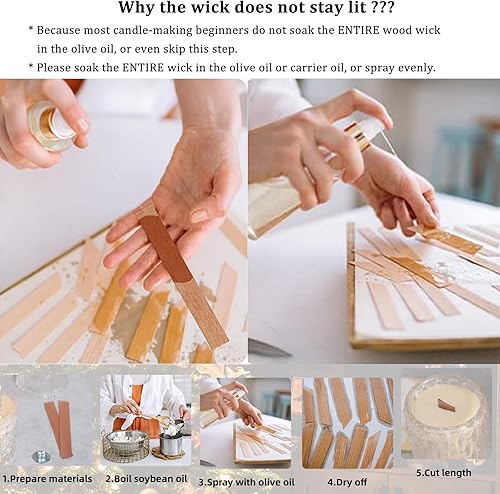 Why the wick does not stay lit ???

* Because most candle-making beginners do not soak the ENTIRE wood wick in the olive oil, or even skip this step.

* Please soak the ENTIRE wick in the olive oil or carrier oil, or spray evenly.

1.Prepare materials

2.Boil soybean oil

3.Spray with olive oil

4.Dry off

5.Cut length