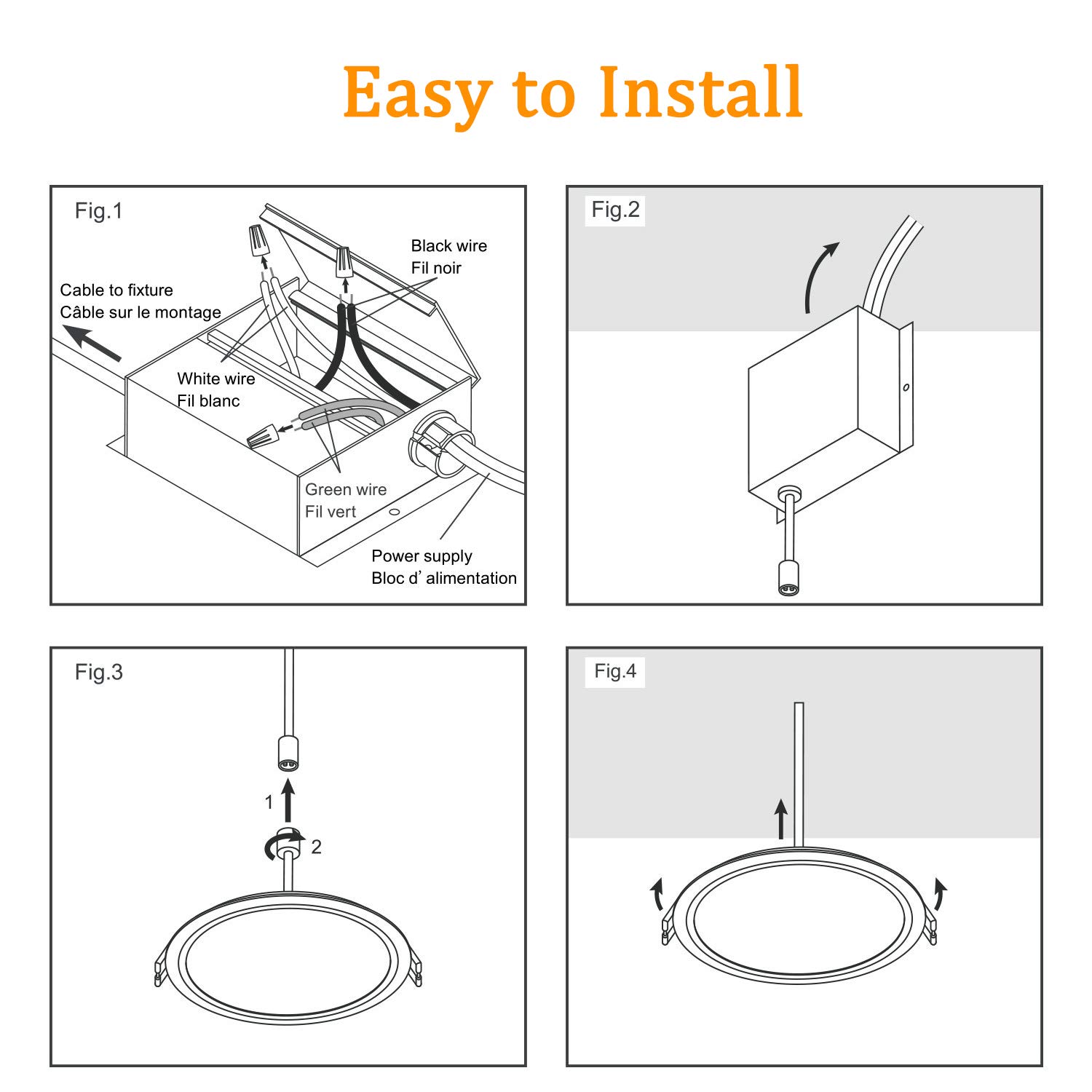 Easy to Install

Fig.1

Black wire
Fil noir

Cable to fixture
Câble sur le montage

White wire
Fil blanc

Green wire
Fil vert

Power supply
Bloc d' alimentation

Fig.2

Fig.3

1

2

Fig.4