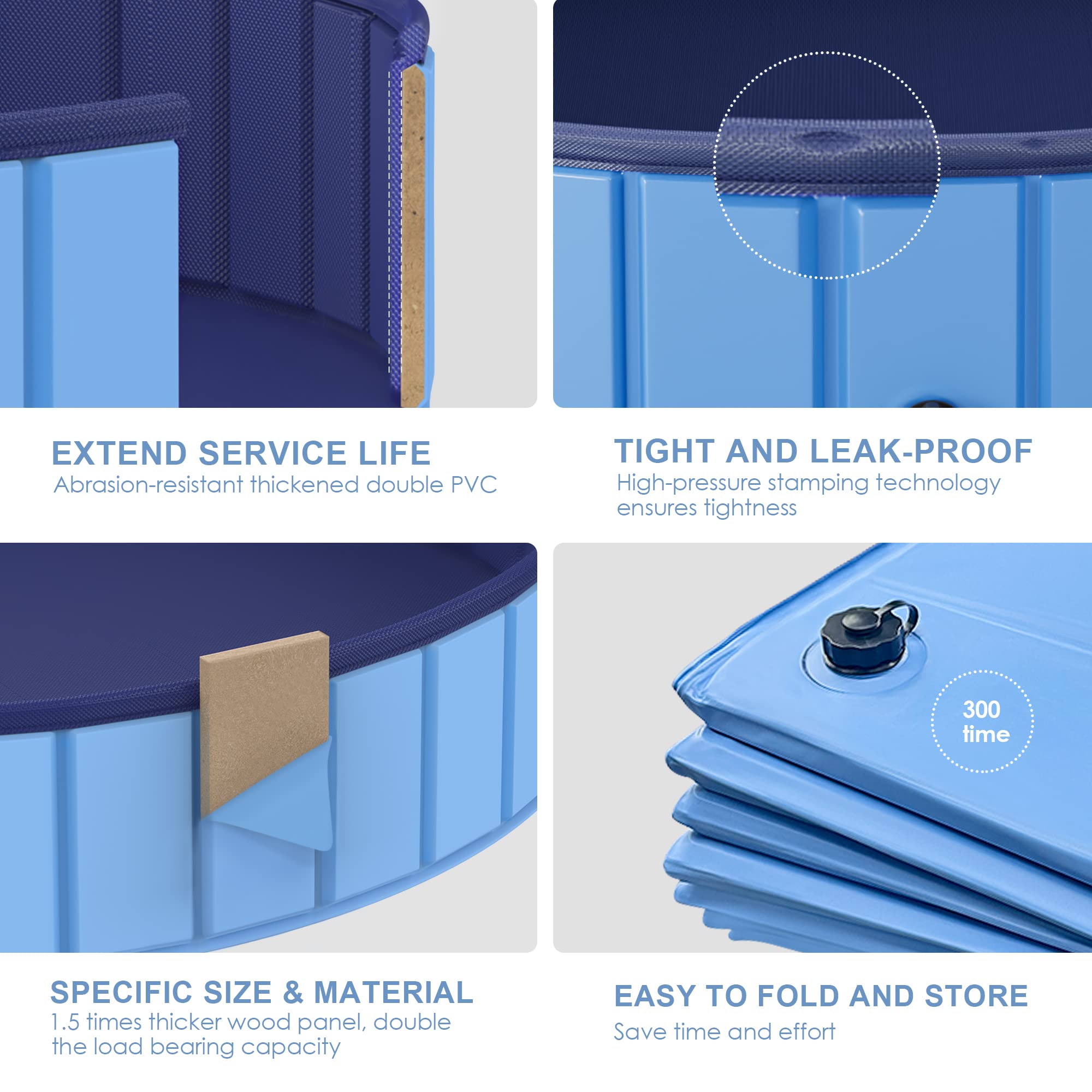 EXTEND SERVICE LIFE
Abrasion-resistant thickened double PVC

TIGHT AND LEAK-PROOF
High-pressure stamping technology ensures tightness

300 time

SPECIFIC SIZE & MATERIAL
1.5 times thicker wood panel, double the load bearing capacity

EASY TO FOLD AND STORE
Save time and effort