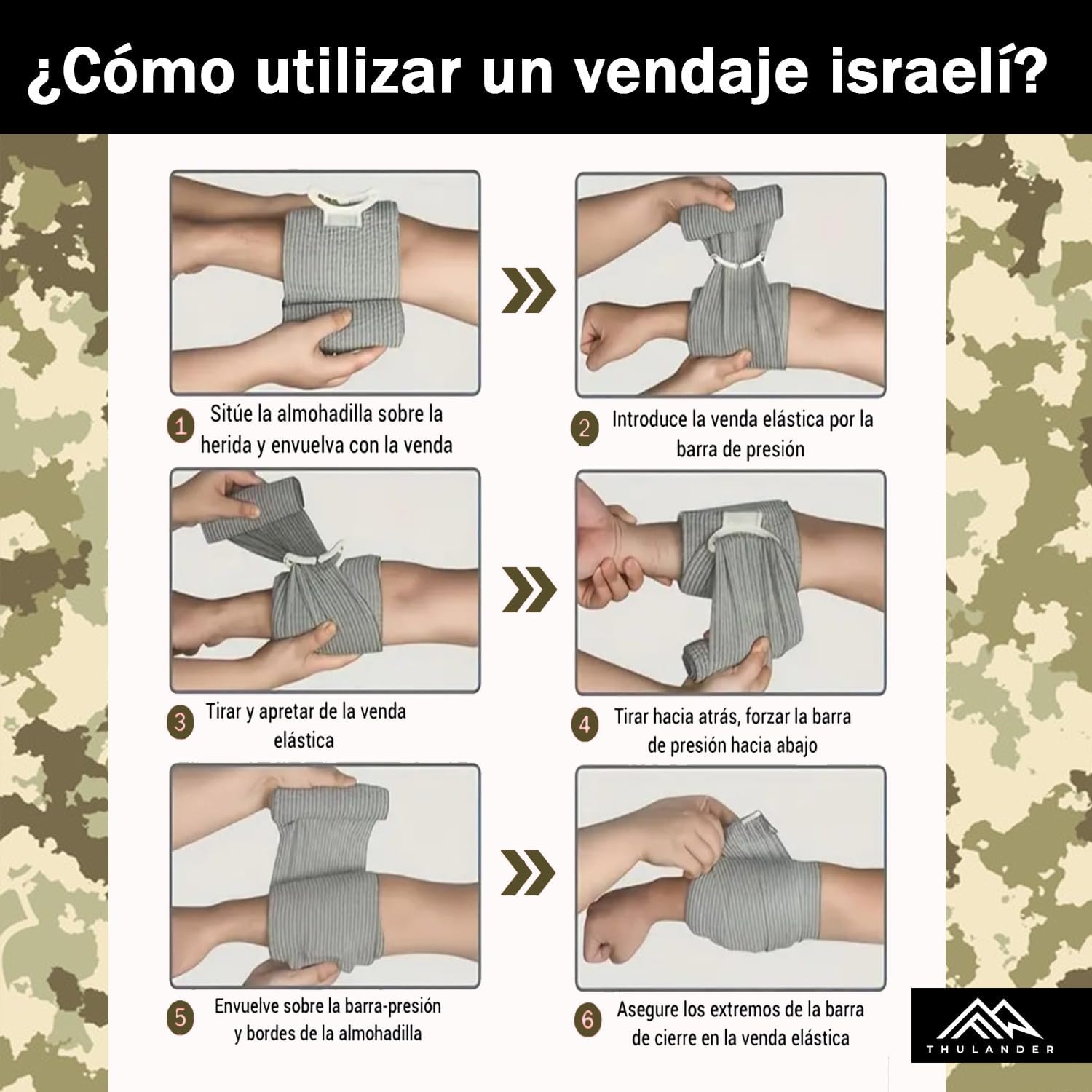 ¿Cómo utilizar un vendaje israelí?

1 Sitúe la almohadilla sobre la herida y envuelva con la venda

2 Introduce la venda elástica por la barra de presión

3 Tirar y apretar de la venda elástica

4 Tirar hacia atrás, forzar la barra de presión hacia abajo

5 Envuelve sobre la barra-presión y bordes de la almohadilla

6 Asegure los extremos de la barra de cierre en la venda elástica

THULANDER