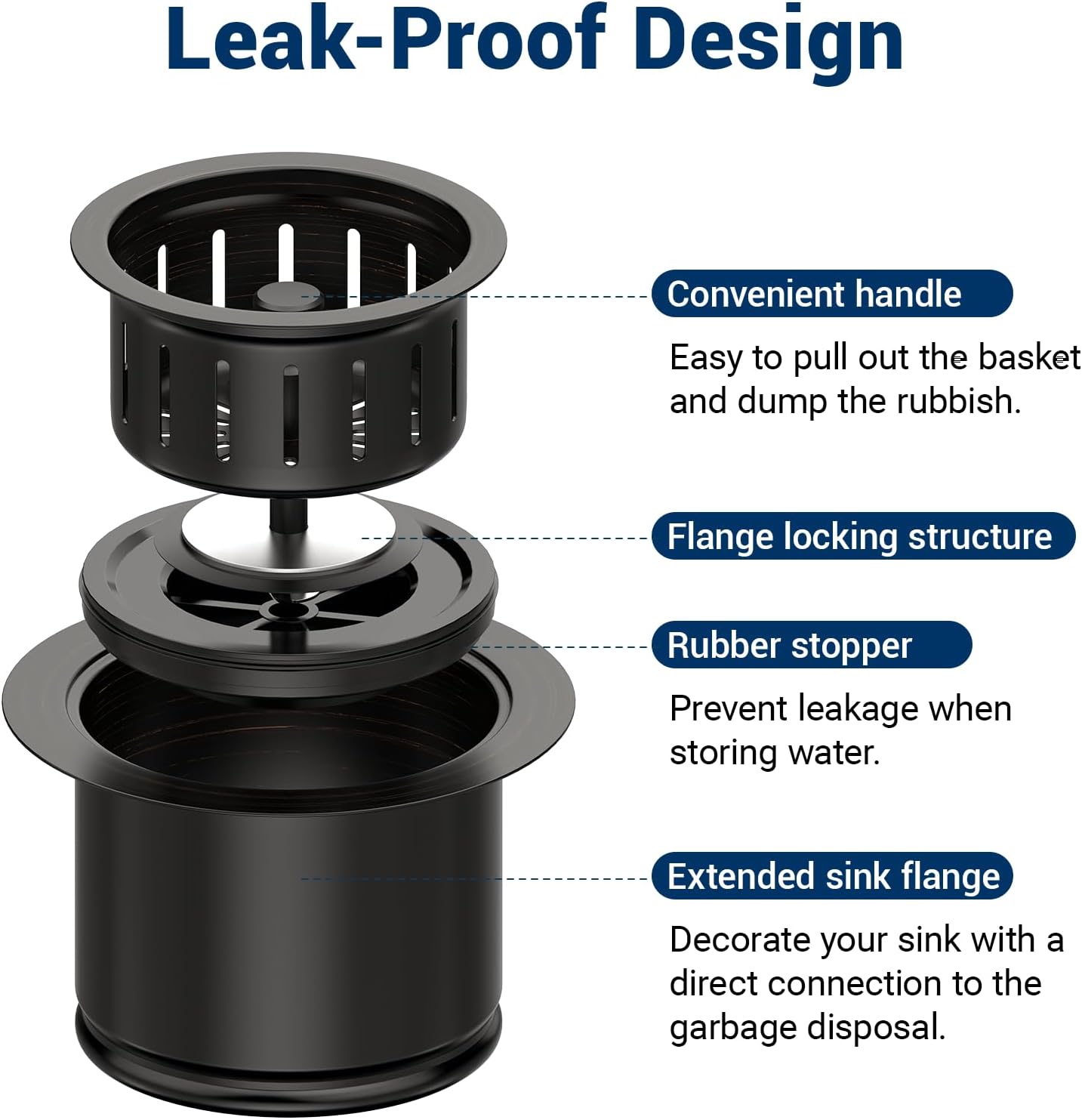 Leak-Proof Design

Convenient handle

Easy to pull out the basket and dump the rubbish.

Flange locking structure

Rubber stopper

Prevent leakage when storing water.

Extended sink flange

Decorate your sink with a direct connection to the garbage disposal.