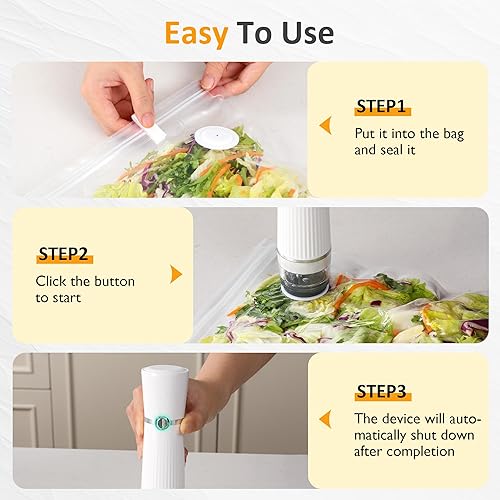 Easy To Use

STEP1

Put it into the bag and seal it

STEP2

Click the button to start

STEP3

The device will automatically shut down after completion