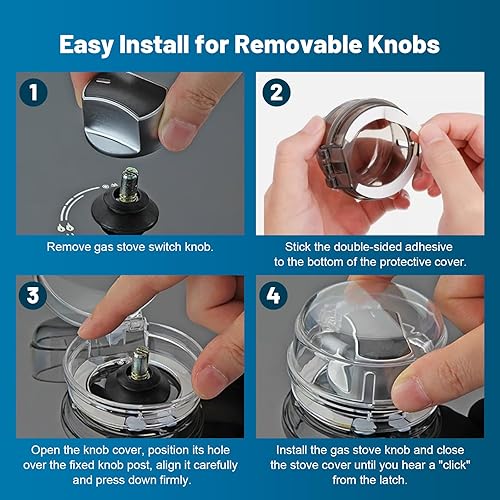 Easy Install for Removable Knobs

1

Remove gas stove switch knob.

2

Stick the double-sided adhesive to the bottom of the protective cover.

3

Open the knob cover, position its hole over the fixed knob post, align it carefully and press down firmly.

4

Install the gas stove knob and close the stove cover until you hear a "click" from the latch.