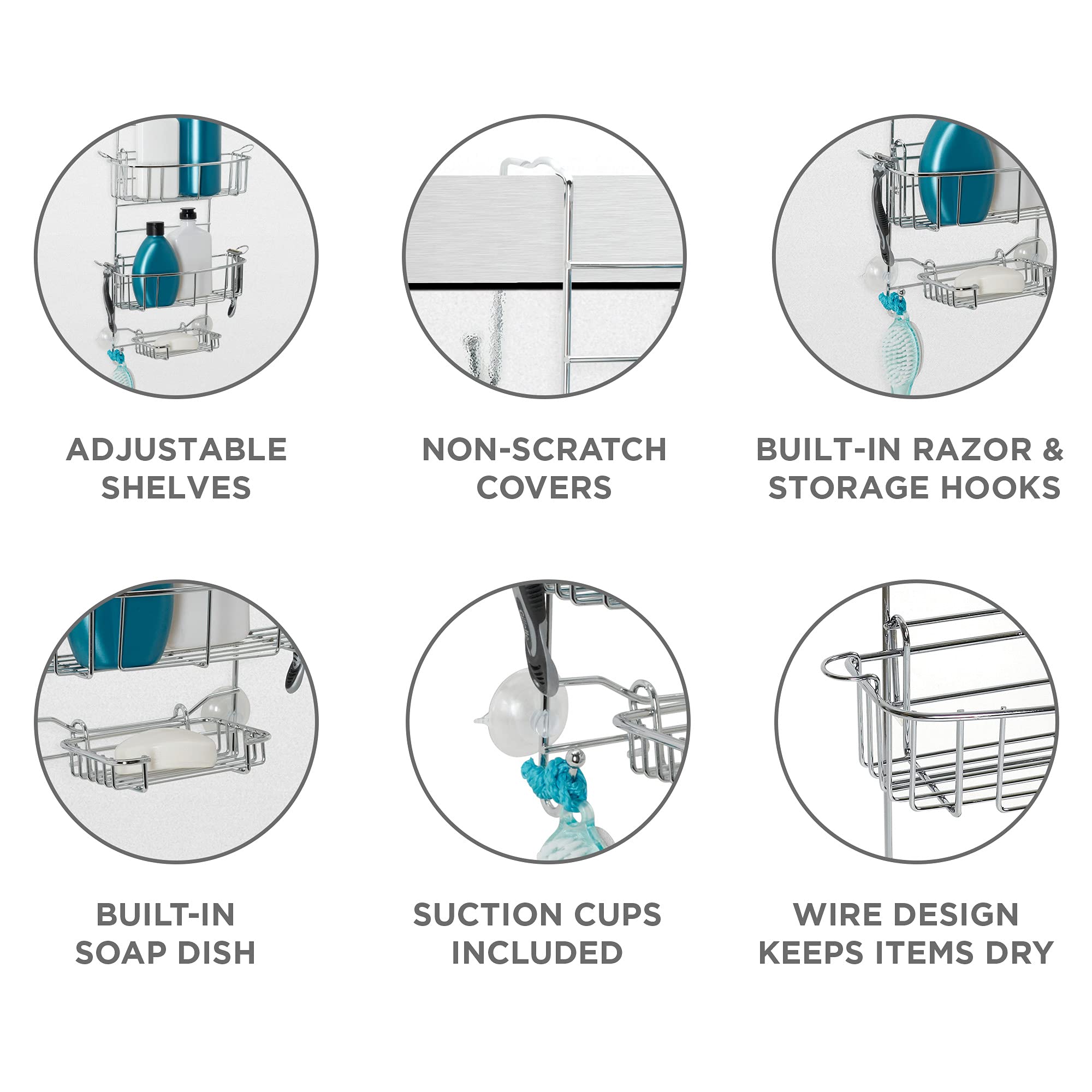 ADJUSTABLE SHELVES

NON-SCRATCH COVERS

BUILT-IN RAZOR & STORAGE HOOKS

BUILT-IN SOAP DISH

SUCTION CUPS INCLUDED

WIRE DESIGN KEEPS ITEMS DRY