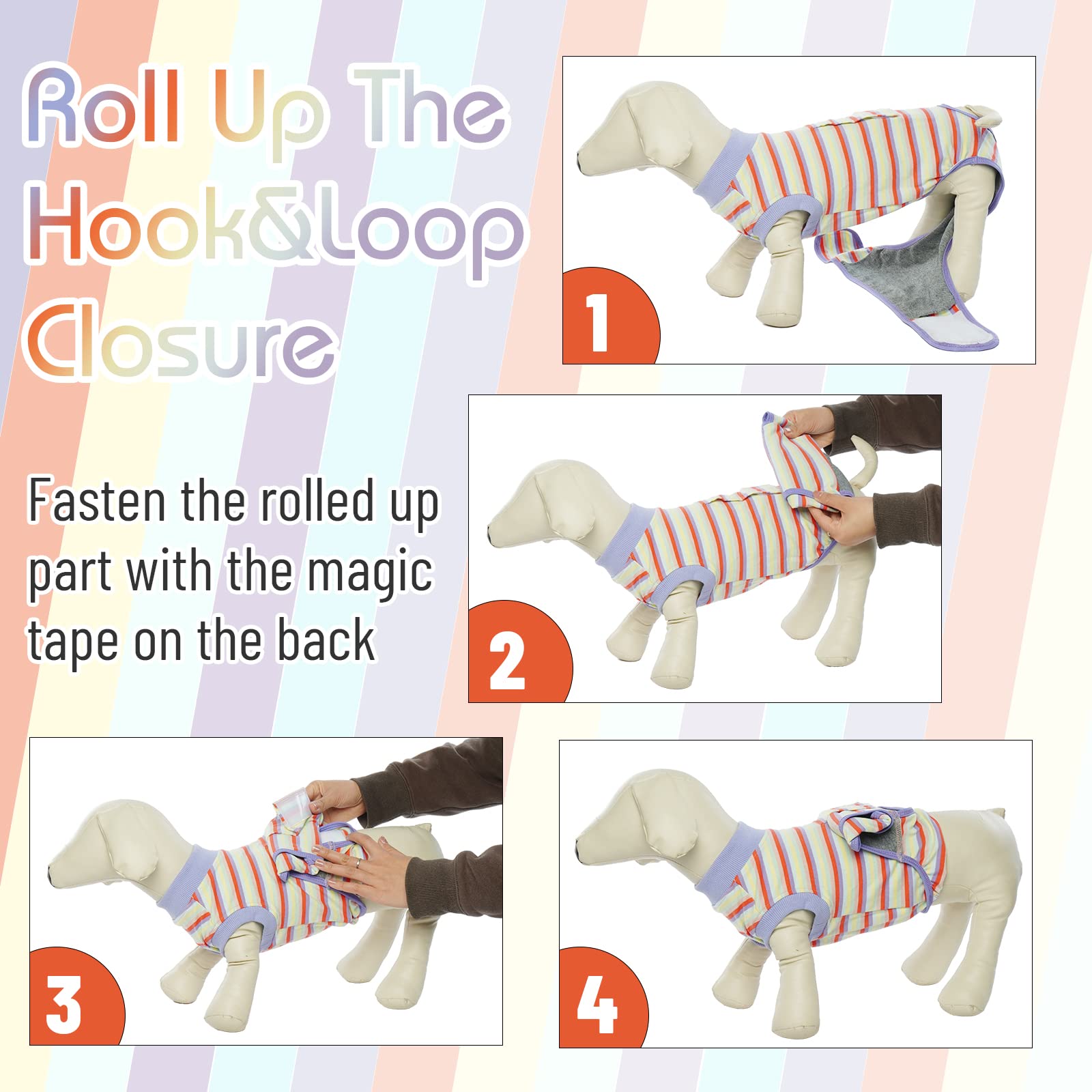 Roll Up The Hook&Loop Closure

1

Fasten the rolled up part with the magic tape on the back

2

3

4