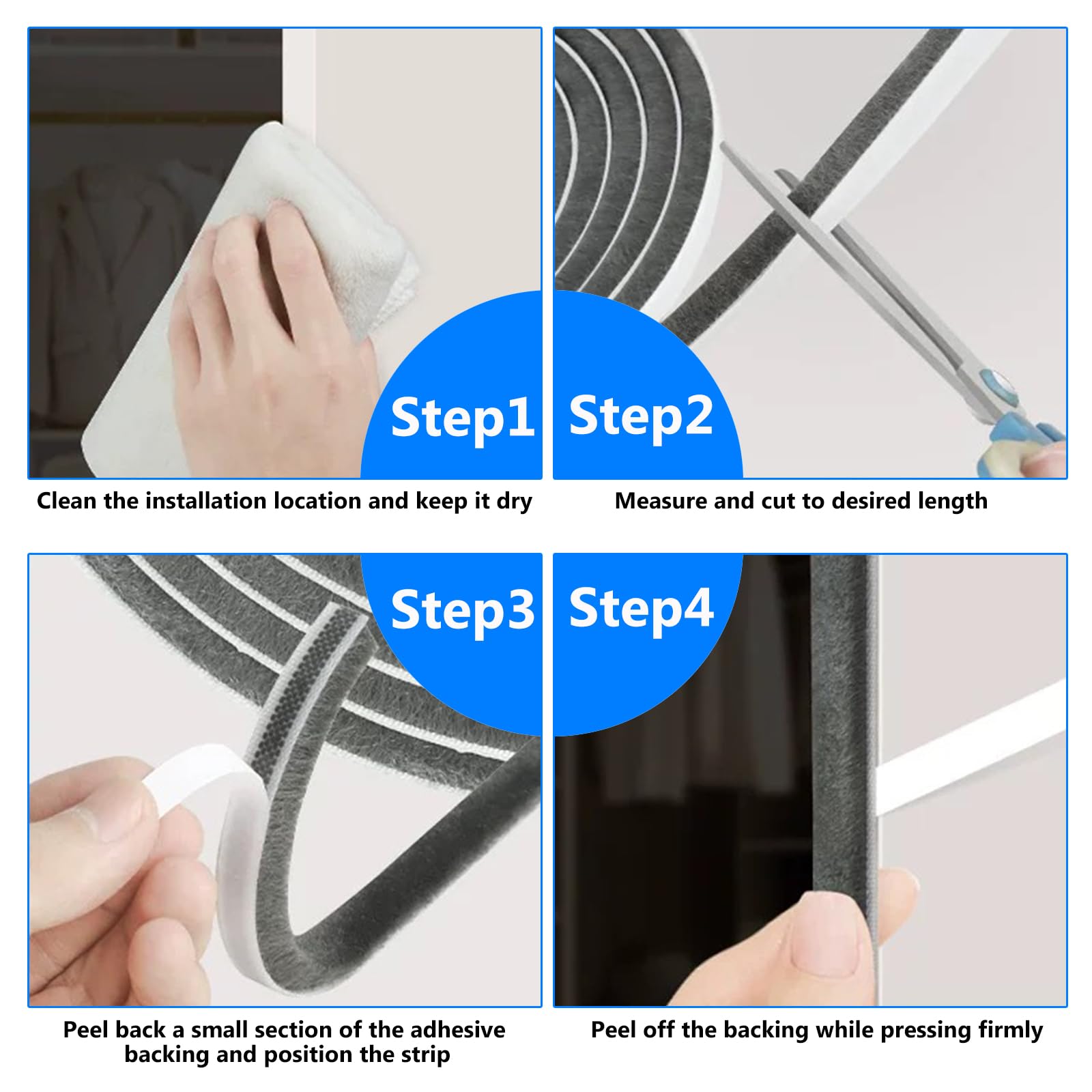 Step1

Clean the installation location and keep it dry

Step2

Measure and cut to desired length

Step3

Peel back a small section of the adhesive backing and position the strip

Step4

Peel off the backing while pressing firmly