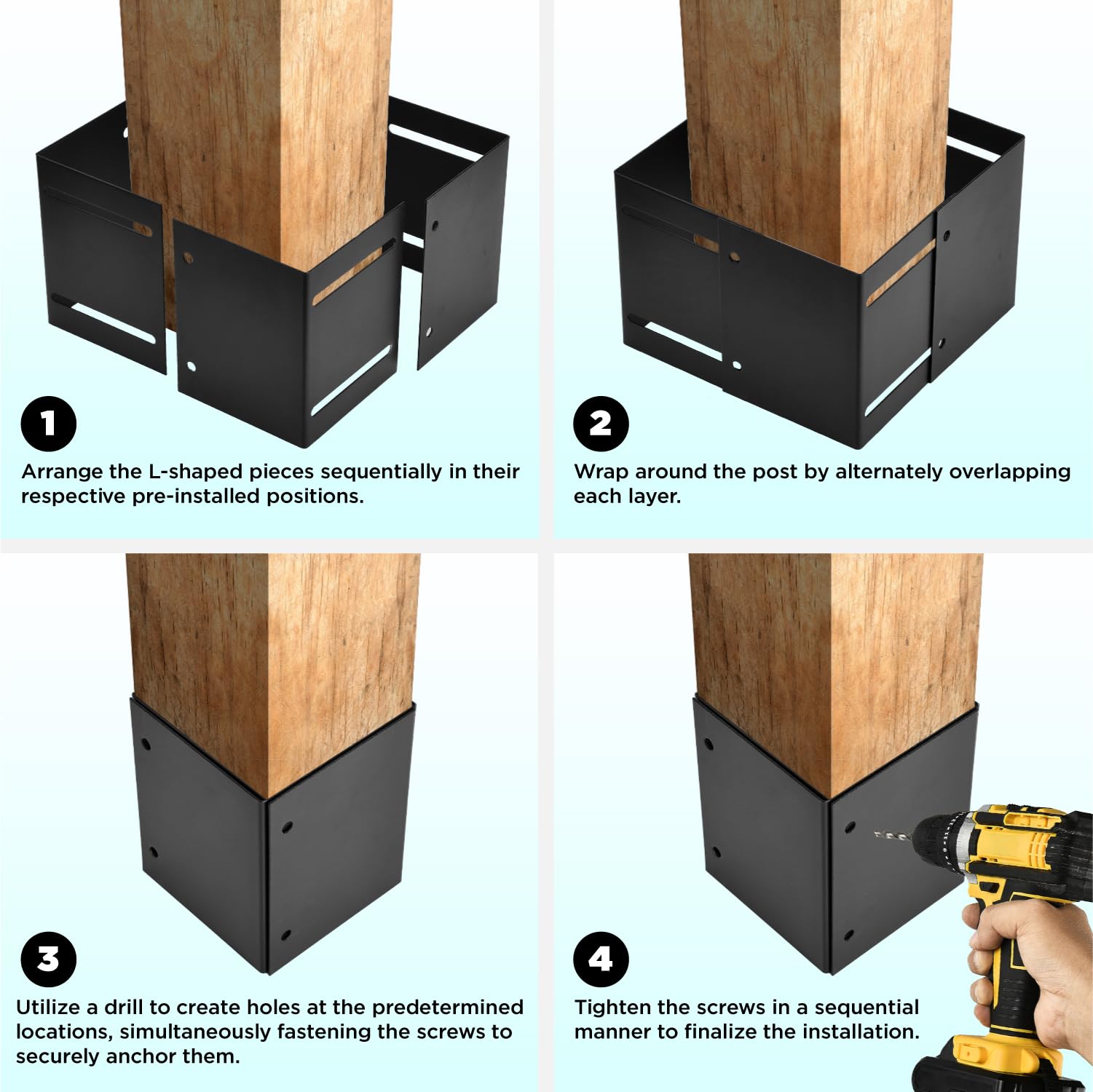 1

Arrange the L-shaped pieces sequentially in their respective pre-installed positions.

2

Wrap around the post by alternately overlapping each layer.

3

Utilize a drill to create holes at the predetermined locations, simultaneously fastening the screws to securely anchor them.

4

Tighten the screws in a sequential manner to finalize the installation.