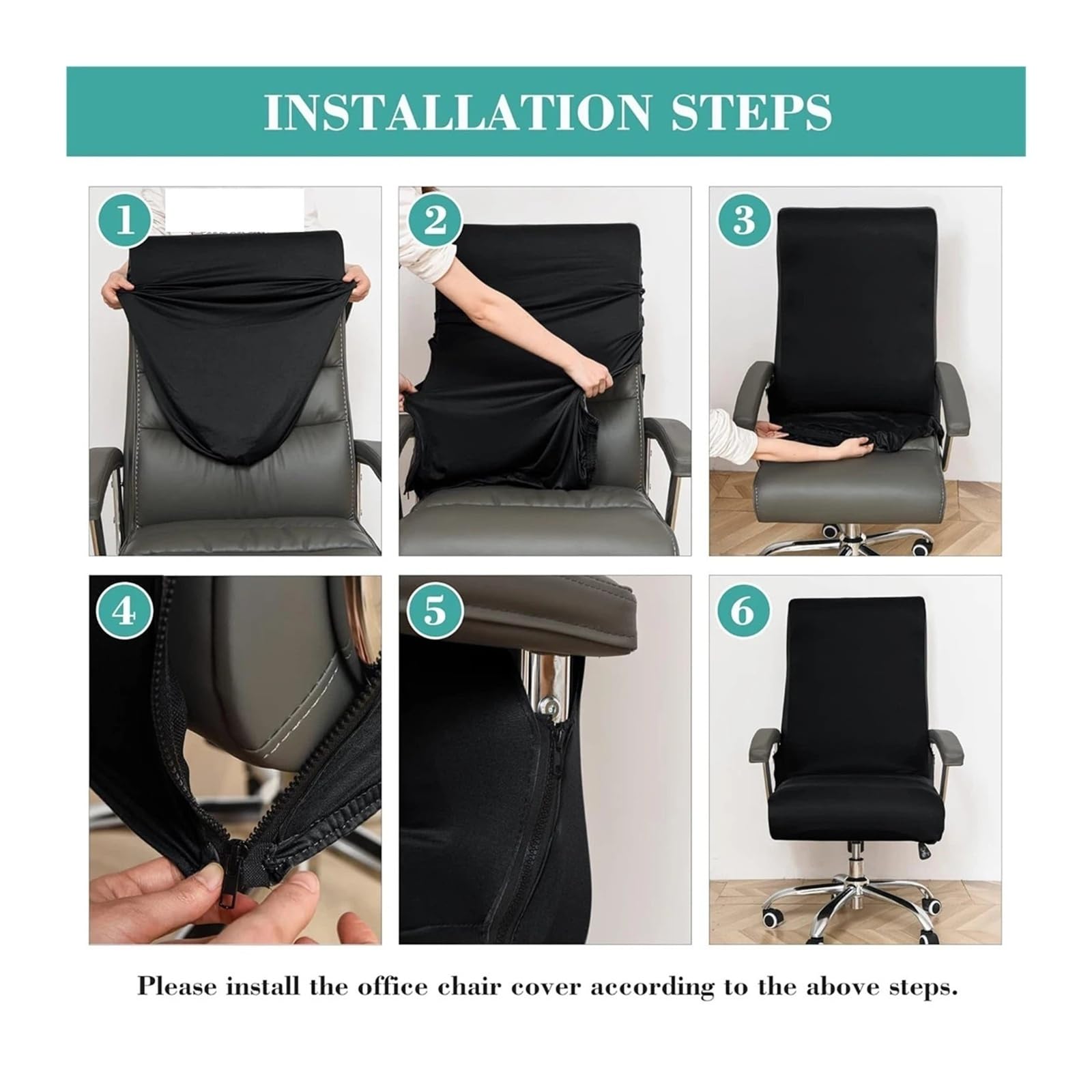 INSTALLATION STEPS

1

2

3

4

5

6

Please install the office chair cover according to the above steps.