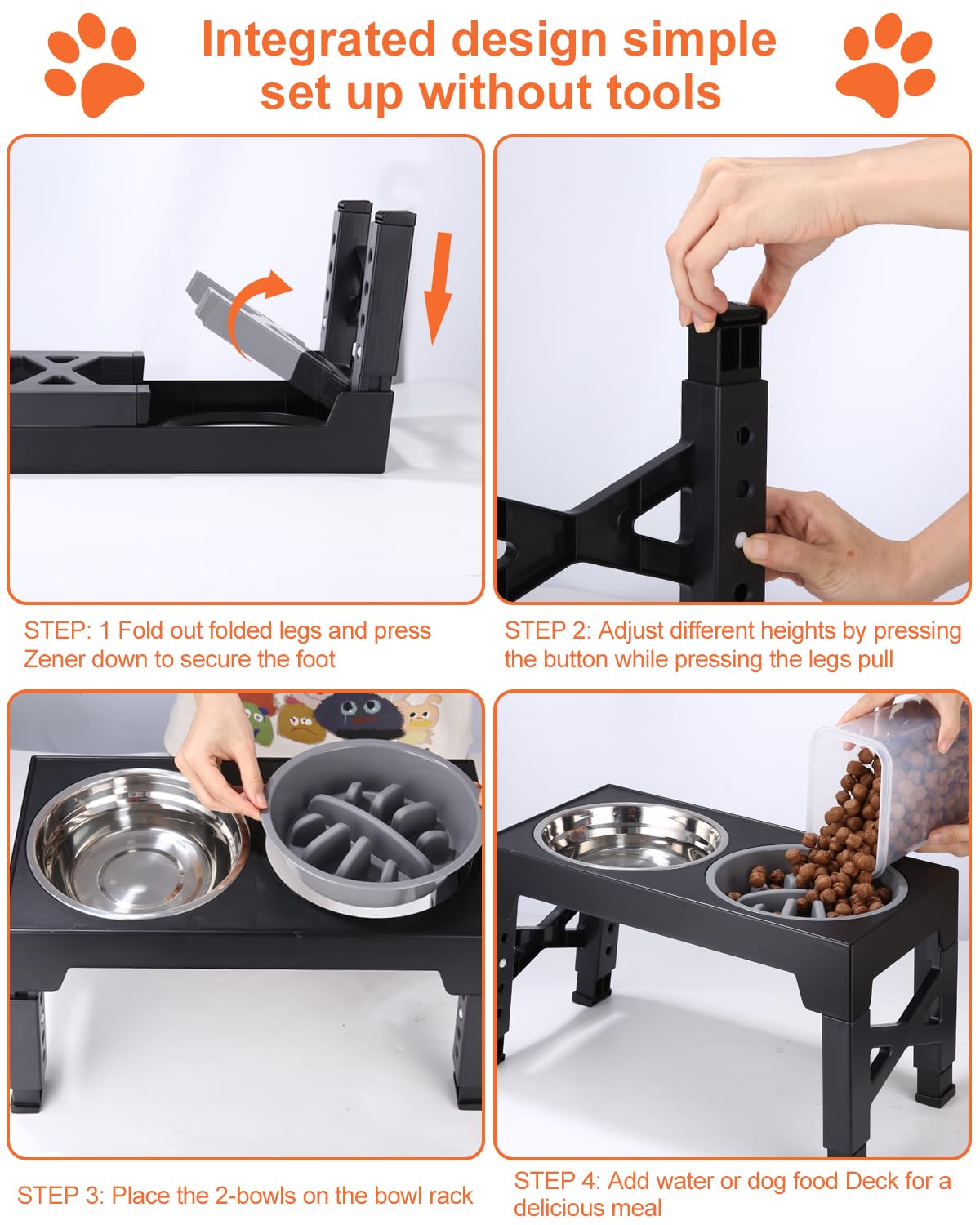 Integrated design simple set up without tools

STEP: 1 Fold out folded legs and press Zener down to secure the foot

STEP 2: Adjust different heights by pressing the button while pressing the legs pull

STEP 3: Place the 2-bowls on the bowl rack

STEP 4: Add water or dog food Deck for a delicious meal