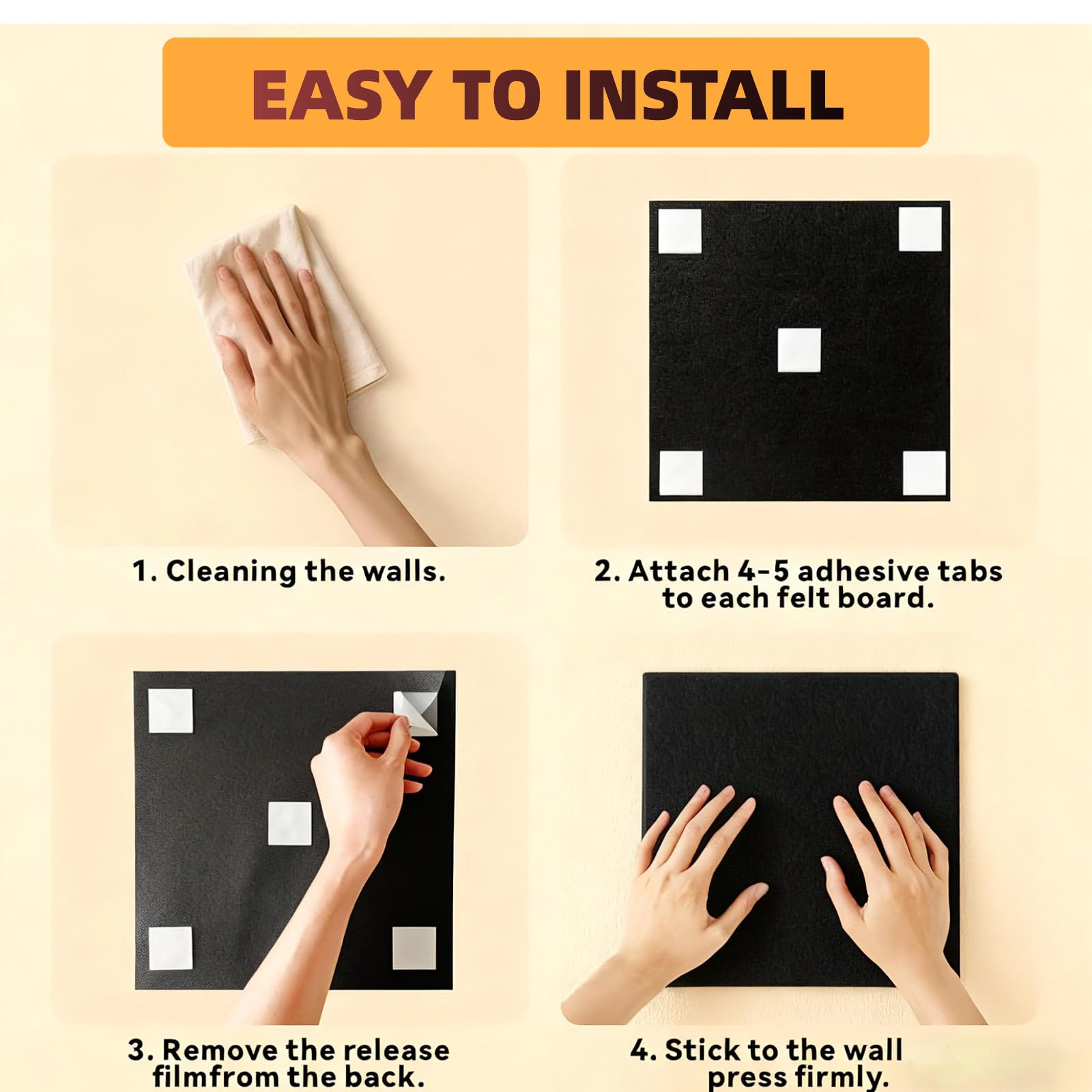 EASY TO INSTALL

1. Cleaning the walls.

2. Attach 4-5 adhesive tabs to each felt board.

3. Remove the release filmfrom the back.

4. Stick to the wall press firmly.