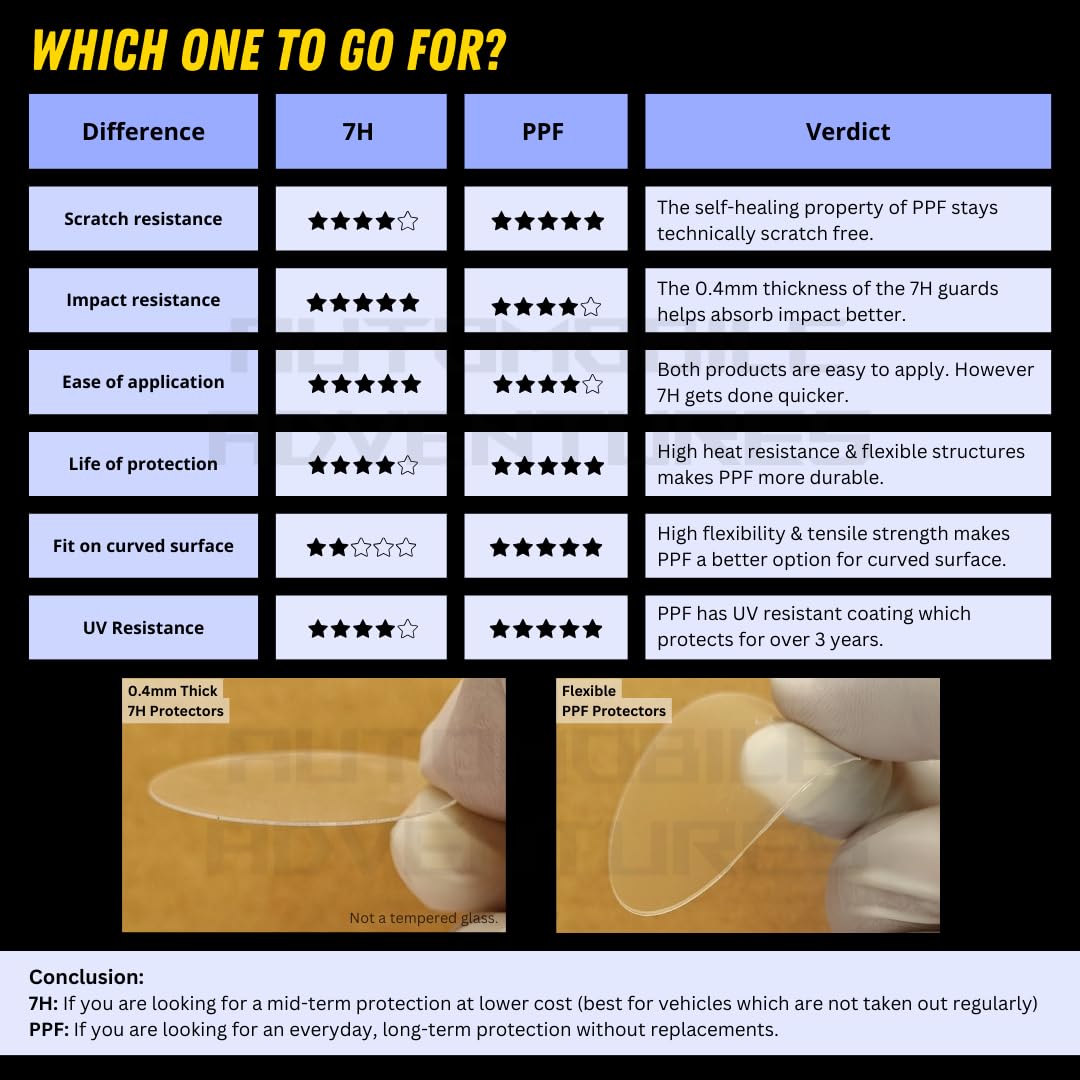 WHICH ONE TO GO FOR?

| Difference | 7H | PPF | Verdict |
|---|---|---|---|
| Scratch resistance | ★★★★☆ | ★★★★★ | The self-healing property of PPF stays technically scratch free. |
| Impact resistance | ★★★★★ | ★★★★☆ | The 0.4mm thickness of the 7H guards helps absorb impact better. |
| Ease of application | ★★★★★ | ★★★★☆ | Both products are easy to apply. However 7H gets done quicker. |
| Life of protection | ★★★★☆ | ★★★★★ | High heat resistance & flexible structures makes PPF more durable. |
| Fit on curved surface | ★★☆☆☆ | ★★★★★ | High flexibility & tensile strength makes PPF a better option for curved surface. |
| UV Resistance | ★★★★☆ | ★★★★★ | PPF has UV resistant coating which protects for over 3 years. |

AUTOMOBILE ADVENTURES

0.4mm Thick
7H Protectors

Not a tempered glass.

Flexible
PPF Protectors

AUTOMOBILE ADVENTURES

Conclusion:
7H: If you are looking for a mid-term protection at lower cost (best for vehicles which are not taken out regularly)
PPF: If you are looking for an everyday, long-term protection without replacements.