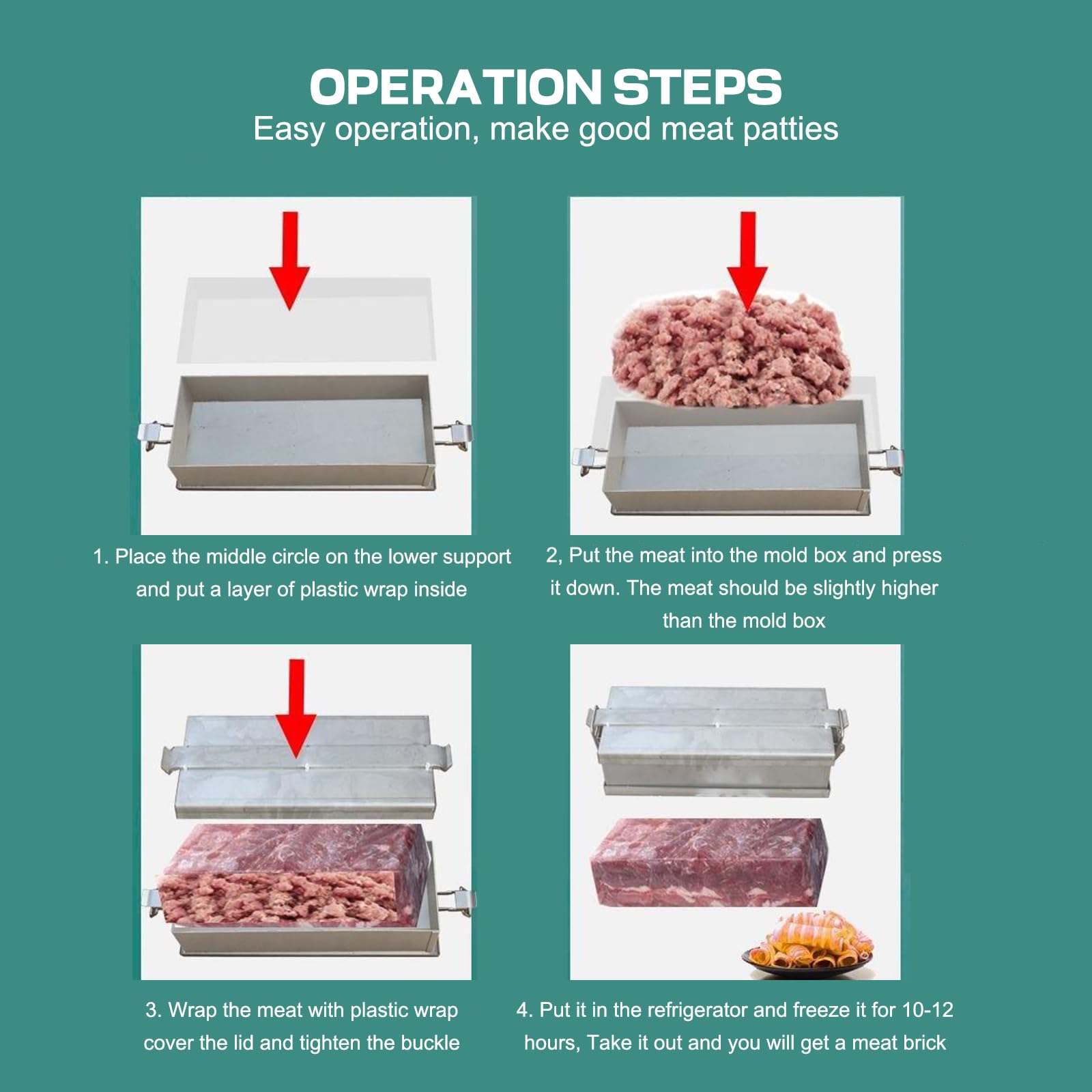 OPERATION STEPS
Easy operation, make good meat patties

1. Place the middle circle on the lower support and put a layer of plastic wrap inside

2, Put the meat into the mold box and press it down. The meat should be slightly higher than the mold box

3. Wrap the meat with plastic wrap cover the lid and tighten the buckle

4. Put it in the refrigerator and freeze it for 10-12 hours, Take it out and you will get a meat brick