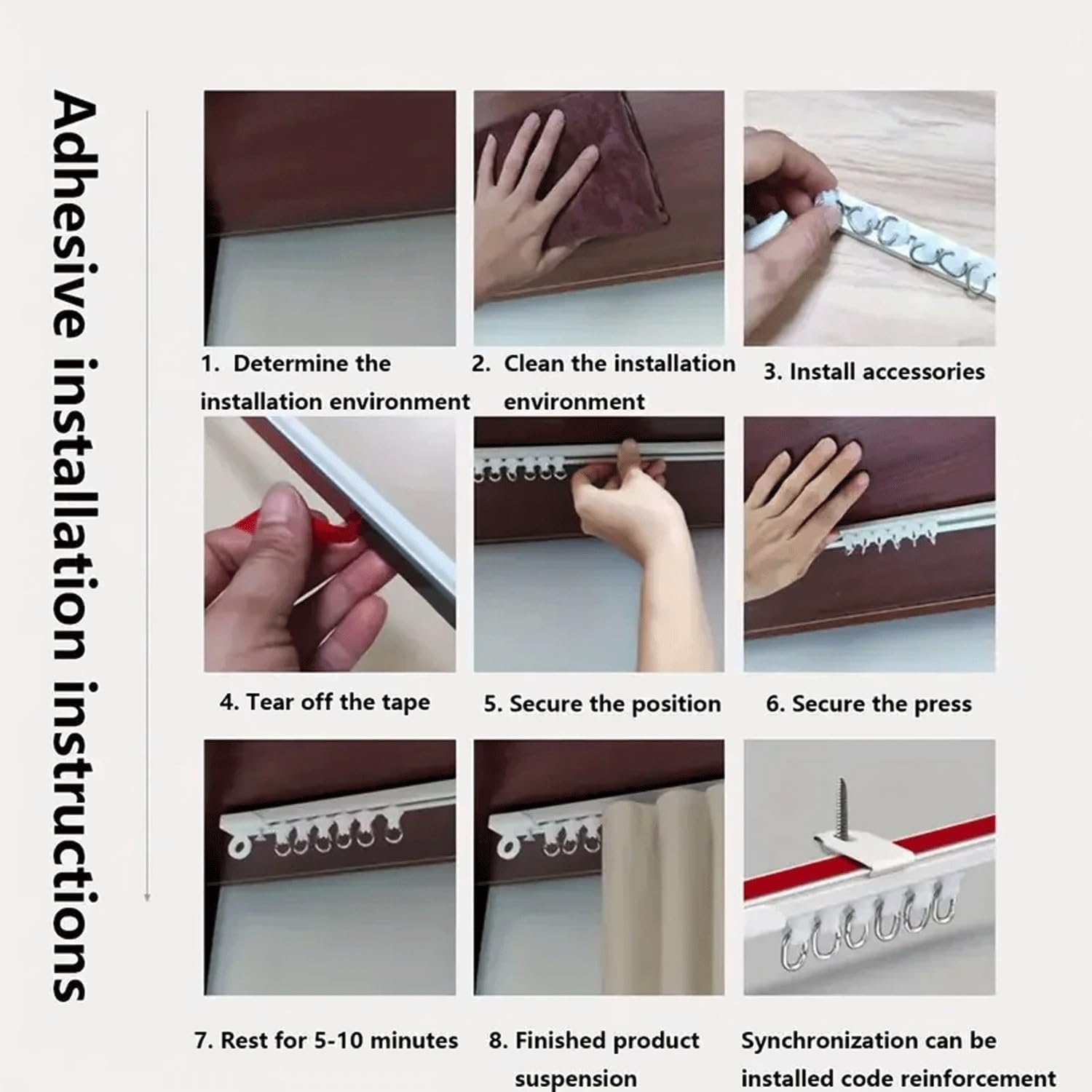 Adhesive installation instructions

1. Determine the installation environment

2. Clean the installation environment

3. Install accessories

4. Tear off the tape

5. Secure the position

6. Secure the press

7. Rest for 5-10 minutes

8. Finished product suspension

Synchronization can be installed code reinforcement