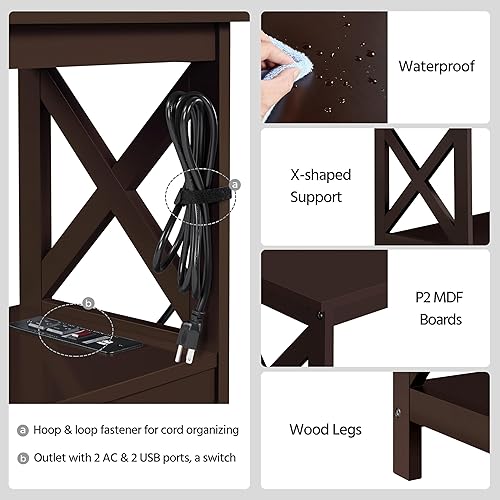 a

b

a Hoop & loop fastener for cord organizing

b Outlet with 2 AC & 2 USB ports, a switch

Waterproof

X-shaped Support

P2 MDF Boards

Wood Legs