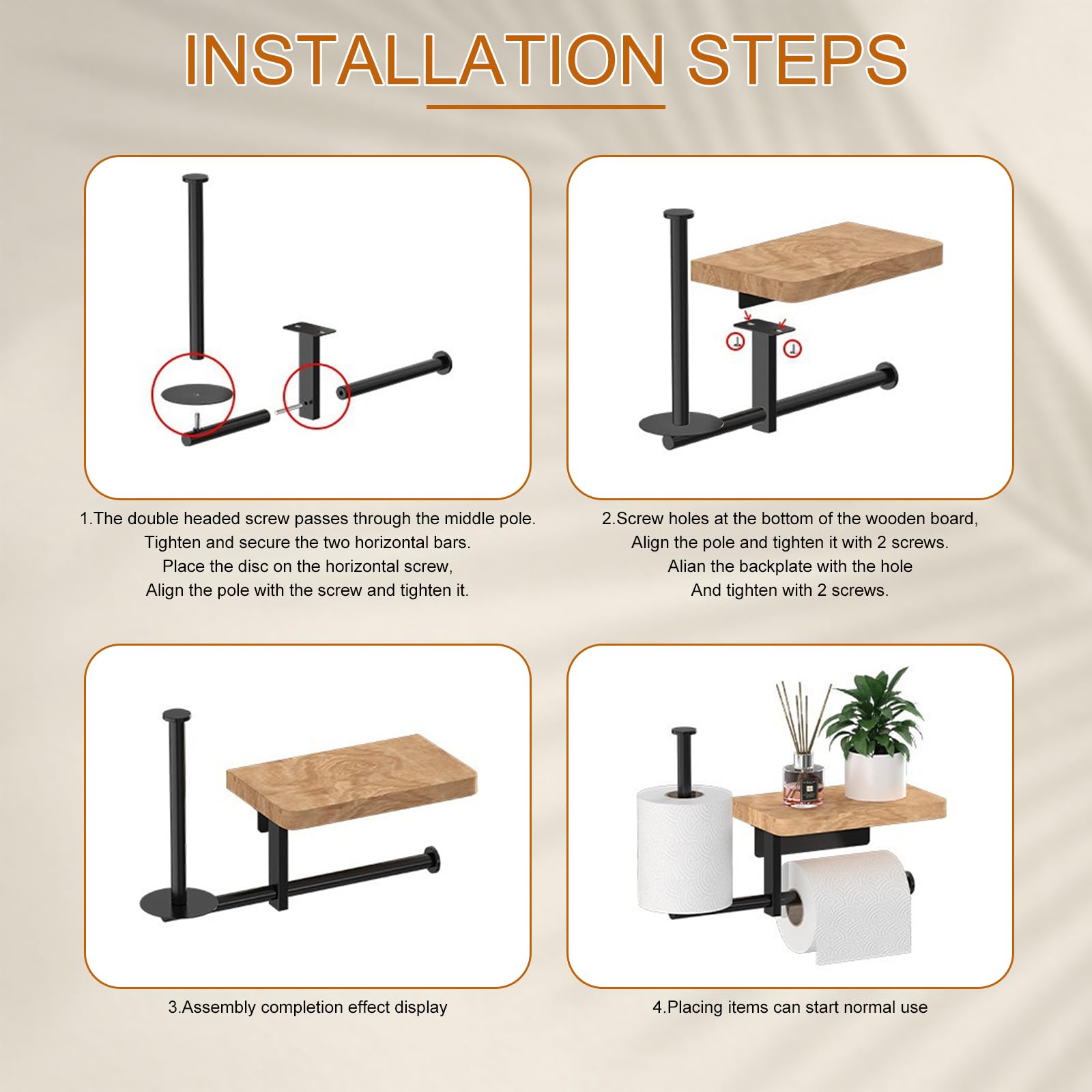 INSTALLATION STEPS

1.The double headed screw passes through the middle pole. Tighten and secure the two horizontal bars. Place the disc on the horizontal screw, Align the pole with the screw and tighten it.

2.Screw holes at the bottom of the wooden board, Align the pole and tighten it with 2 screws. Alian the backplate with the hole And tighten with 2 screws.

3.Assembly completion effect display

4.Placing items can start normal use