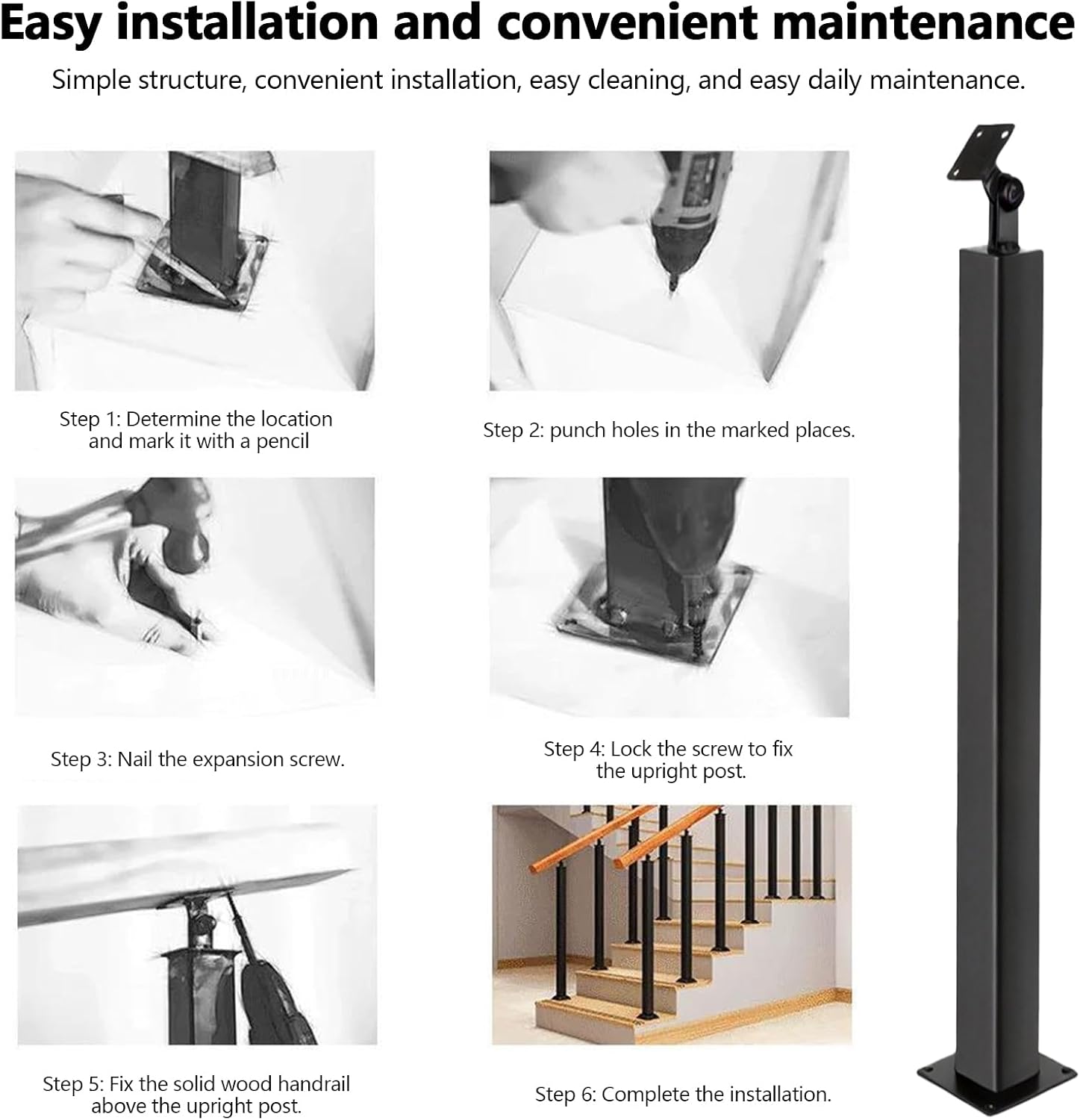 Easy installation and convenient maintenance

Simple structure, convenient installation, easy cleaning, and easy daily maintenance.

Step 1: Determine the location and mark it with a pencil

Step 2: punch holes in the marked places.

Step 3: Nail the expansion screw.

Step 4: Lock the screw to fix the upright post.

Step 5: Fix the solid wood handrail above the upright post.

Step 6: Complete the installation.