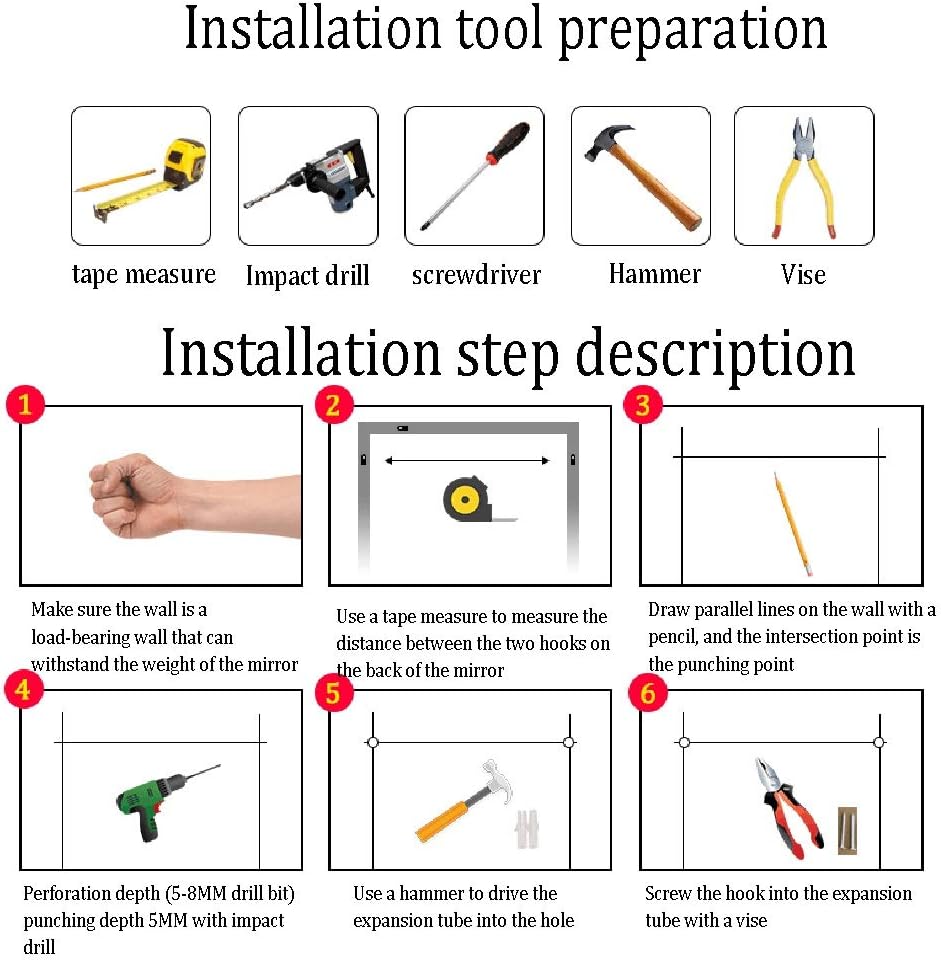 Installation tool preparation

tape measure

Impact drill

screwdriver

Hammer

Vise

Installation step description

1

Make sure the wall is a load-bearing wall that can withstand the weight of the mirror

2

Use a tape measure to measure the distance between the two hooks on the back of the mirror

3

Draw parallel lines on the wall with a pencil, and the intersection point is the punching point

4

Perforation depth (5-8MM drill bit) punching depth 5MM with impact drill

5

Use a hammer to drive the expansion tube into the hole

6

Screw the hook into the expansion tube with a vise