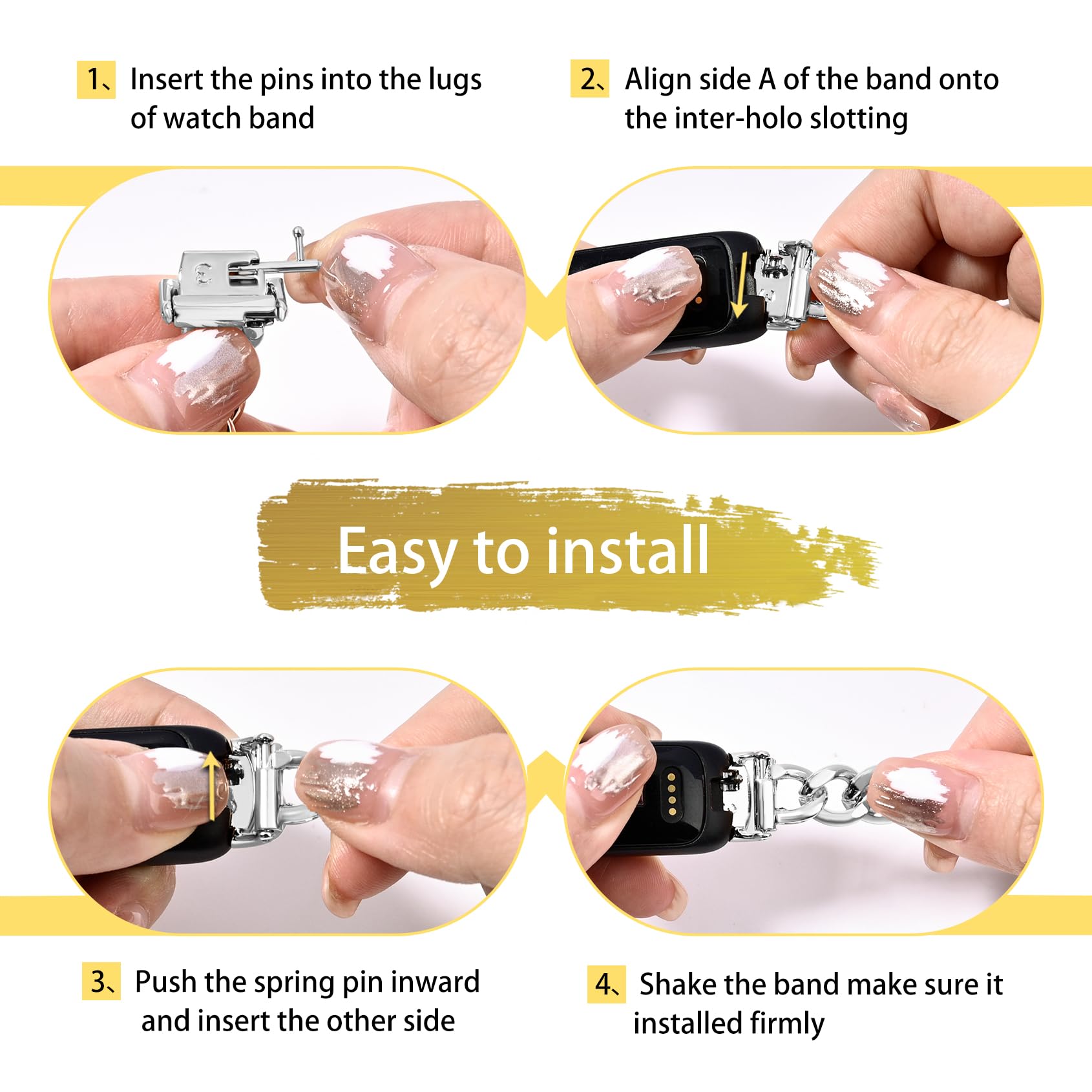 1、Insert the pins into the lugs of watch band

2、Align side A of the band onto the inter-holo slotting

Easy to install

3、Push the spring pin inward and insert the other side

4、Shake the band make sure it installed firmly