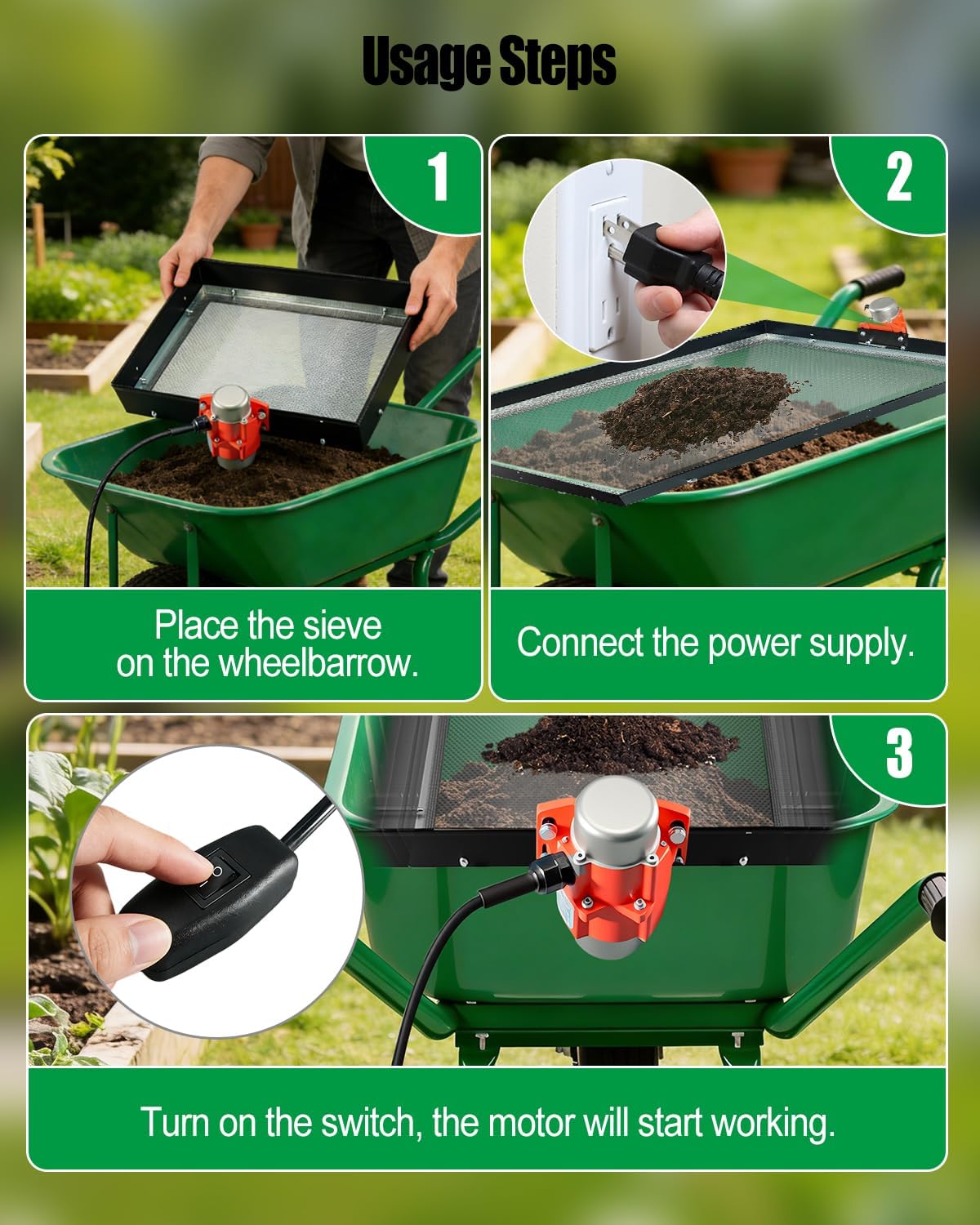 Usage Steps

1

Place the sieve on the wheelbarrow.

2

Connect the power supply.

3

Turn on the switch, the motor will start working.