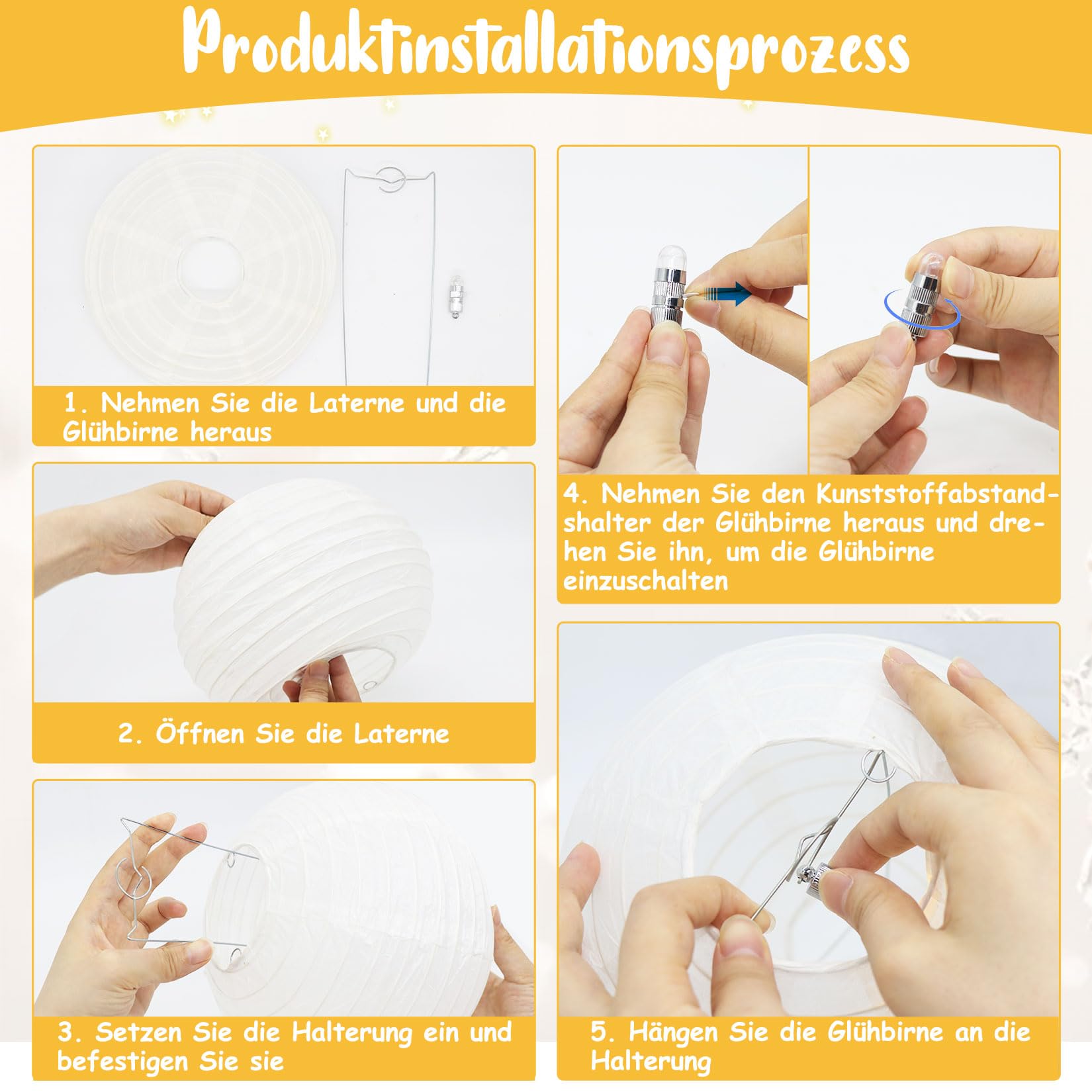 Produktinstallationsprozess

1. Nehmen Sie die Laterne und die Glühbirne heraus

2. Öffnen Sie die Laterne

3. Setzen Sie die Halterung ein und befestigen Sie sie

4. Nehmen Sie den Kunststoffabstandshalter der Glühbirne heraus und drehen Sie ihn, um die Glühbirne einzuschalten

5. Hängen Sie die Glühbirne an die Halterung