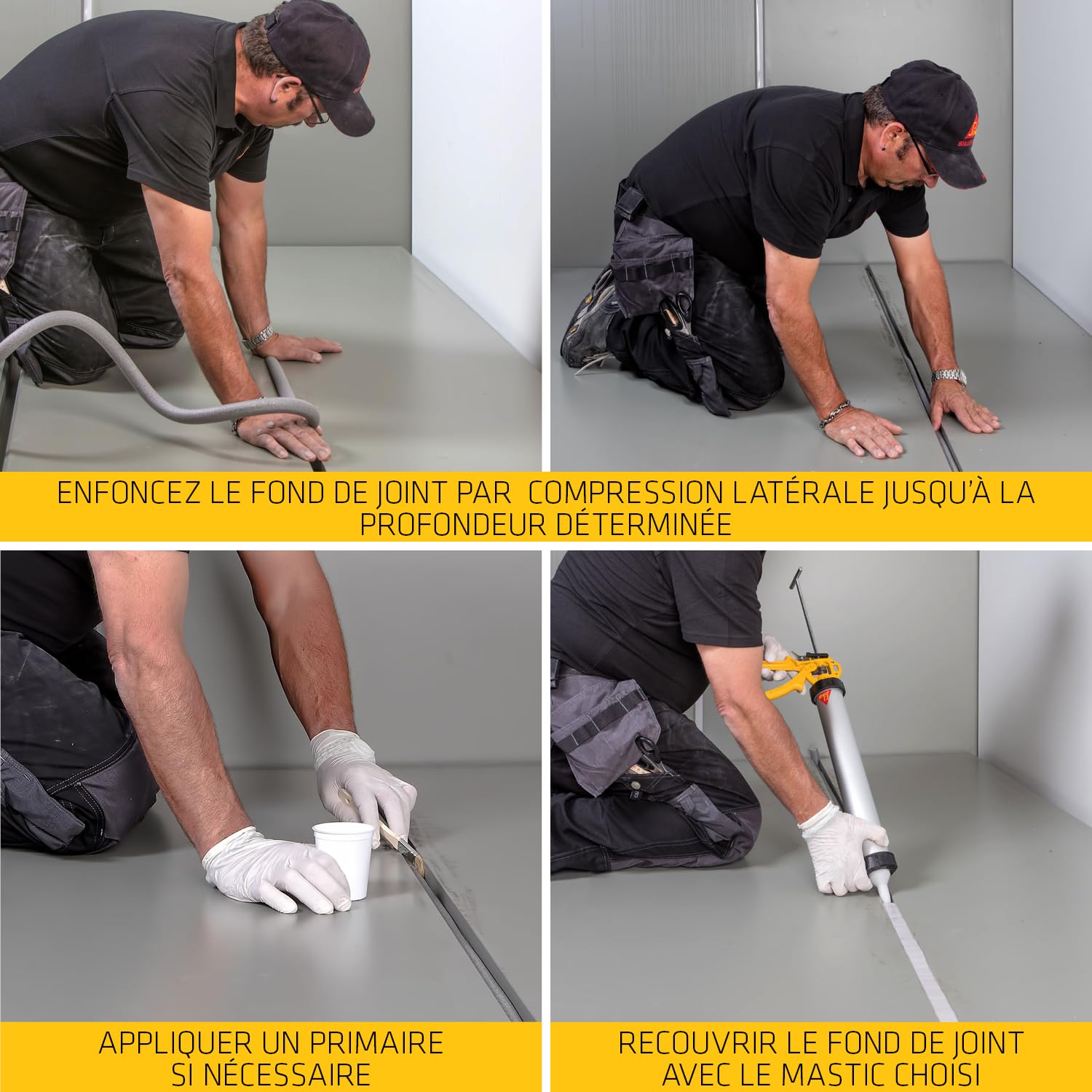 ENFONCEZ LE FOND DE JOINT PAR COMPRESSION LATÉRALE JUSQU'À LA PROFONDEUR DÉTERMINÉE

APPLIQUER UN PRIMAIRE SI NÉCESSAIRE

RECOUVRIR LE FOND DE JOINT AVEC LE MASTIC CHOISI