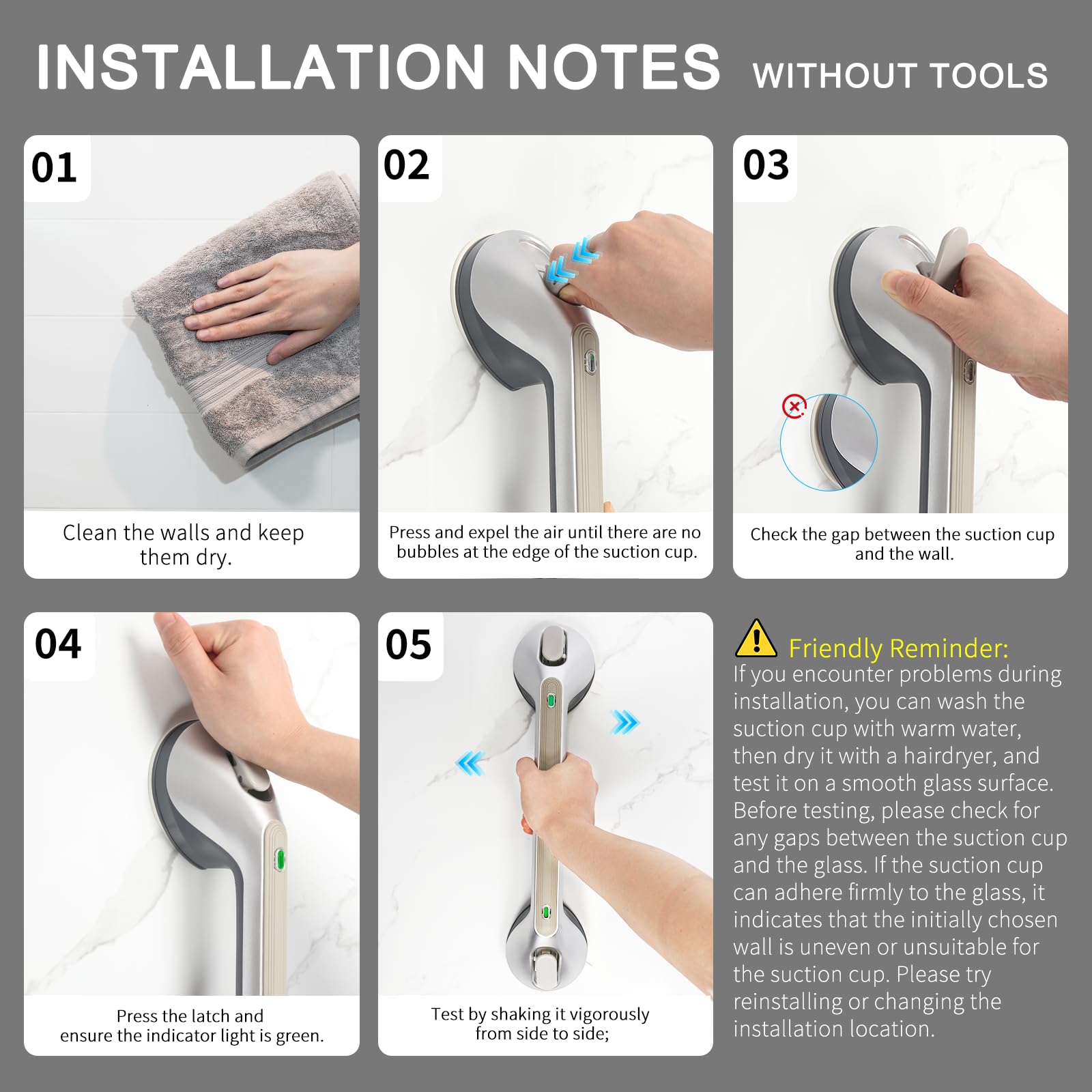 INSTALLATION NOTES WITHOUT TOOLS

01

Clean the walls and keep them dry.

02

Press and expel the air until there are no bubbles at the edge of the suction cup.

03

Check the gap between the suction cup and the wall.

04

Press the latch and ensure the indicator light is green.

05

Test by shaking it vigorously from side to side;

Friendly Reminder:
If you encounter problems during installation, you can wash the suction cup with warm water, then dry it with a hairdryer, and test it on a smooth glass surface. Before testing, please check for any gaps between the suction cup and the glass. If the suction cup can adhere firmly to the glass, it indicates that the initially chosen wall is uneven or unsuitable for the suction cup. Please try reinstalling or changing the installation location.