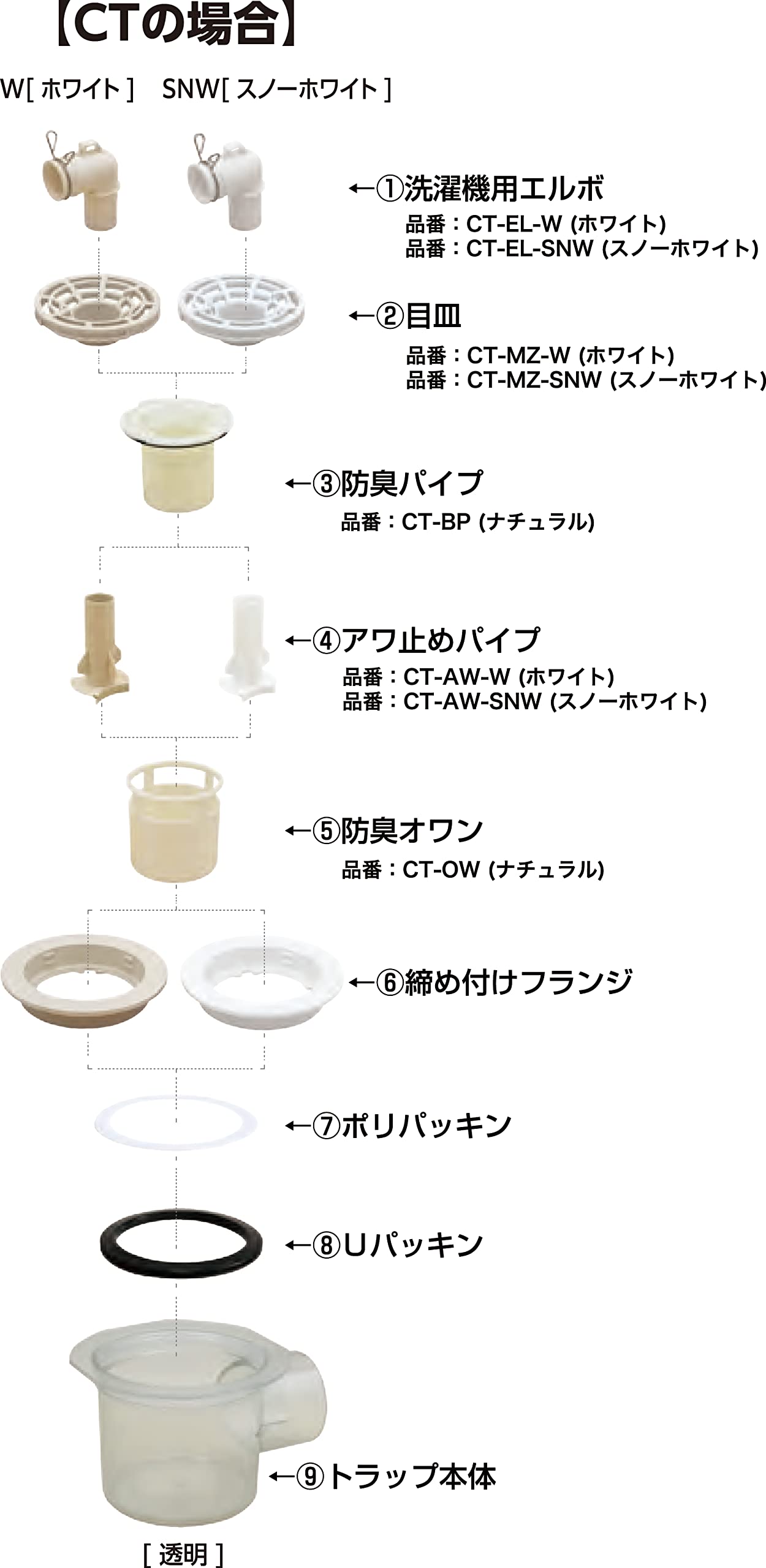 【CTの場合】

W[ ホワイト ]　SNW[ スノーホワイト ]

←①洗濯機用エルボ
品番：CT-EL-W (ホワイト)
品番：CT-EL-SNW (スノーホワイト)

←②目皿
品番：CT-MZ-W (ホワイト)
品番：CT-MZ-SNW (スノーホワイト)

←③防臭パイプ
品番：CT-BP (ナチュラル)

←④アワ止めパイプ
品番：CT-AW-W (ホワイト)
品番：CT-AW-SNW (スノーホワイト)

←⑤防臭オワン
品番：CT-OW (ナチュラル)

←⑥締め付けフランジ

←⑦ポリパッキン

←⑧Uパッキン

←⑨トラップ本体

[ 透明 ]