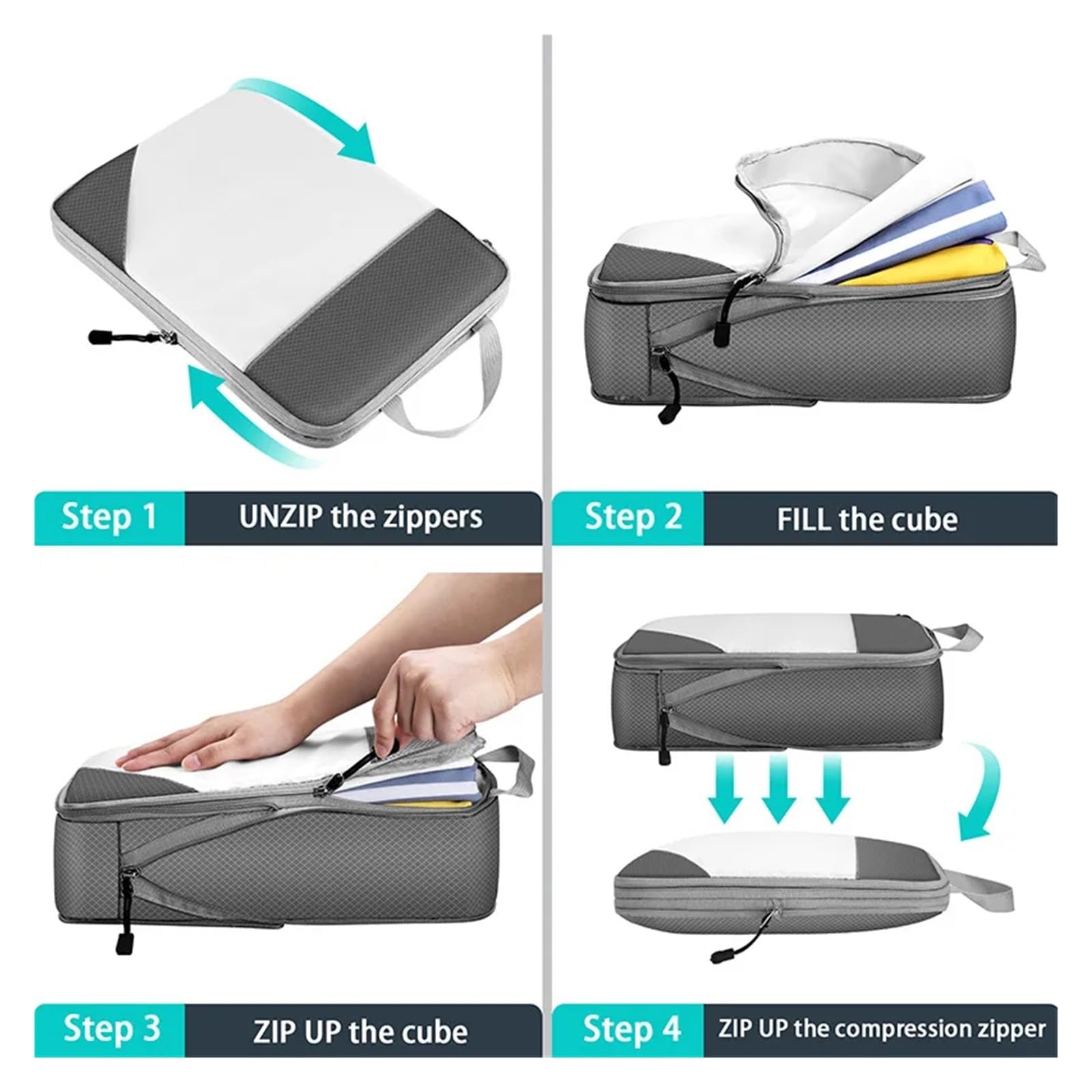 Step 1 UNZIP the zippers

Step 2 FILL the cube

Step 3 ZIP UP the cube

Step 4 ZIP UP the compression zipper