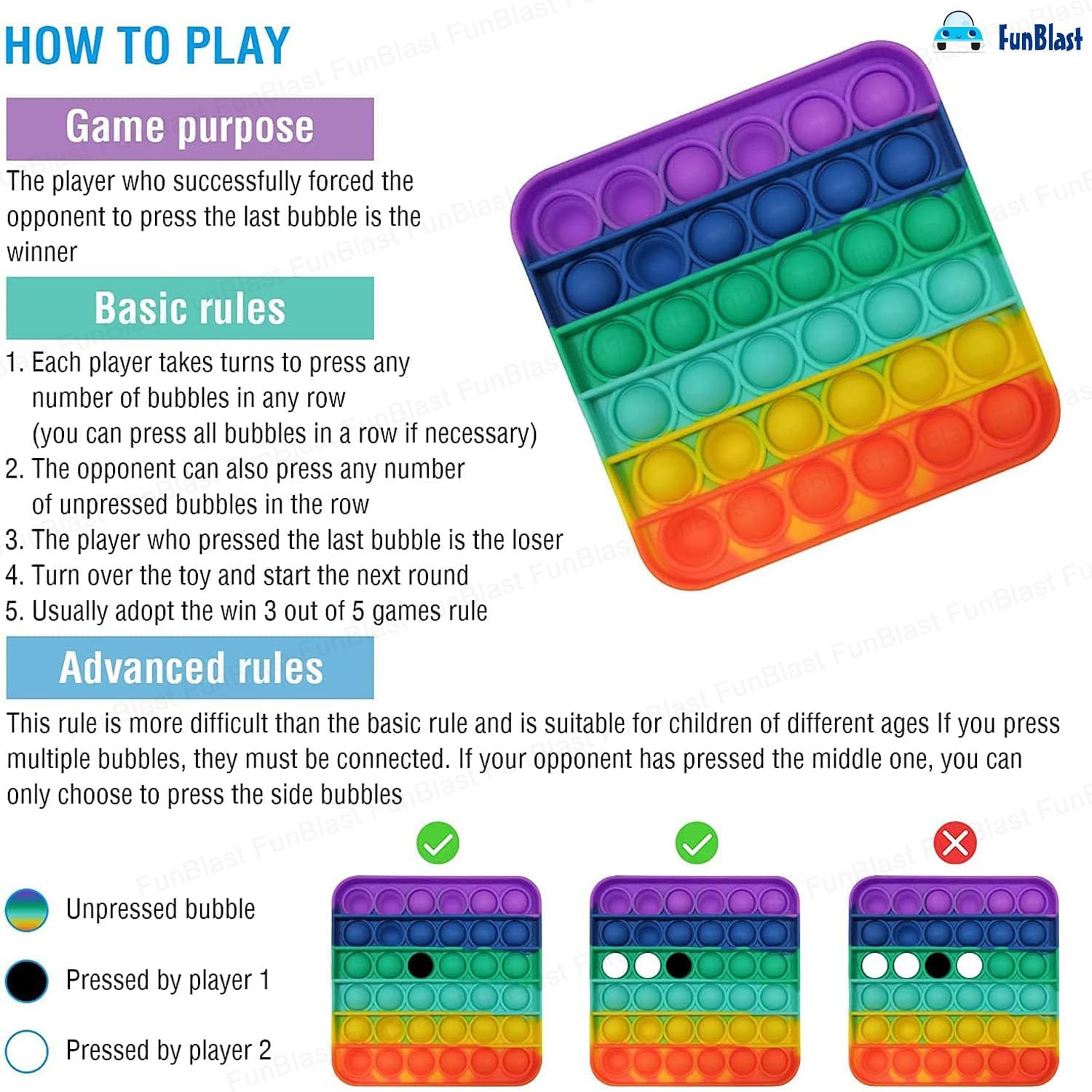 HOW TO PLAY

FunBlast

Game purpose

The player who successfully forced the opponent to press the last bubble is the winner

Basic rules

1. Each player takes turns to press any number of bubbles in any row (you can press all bubbles in a row if necessary)
2. The opponent can also press any number of unpressed bubbles in the row
3. The player who pressed the last bubble is the loser
4. Turn over the toy and start the next round
5. Usually adopt the win 3 out of 5 games rule

Advanced rules

This rule is more difficult than the basic rule and is suitable for children of different ages If you press multiple bubbles, they must be connected. If your opponent has pressed the middle one, you can only choose to press the side bubbles

Unpressed bubble

Pressed by player 1

Pressed by player 2