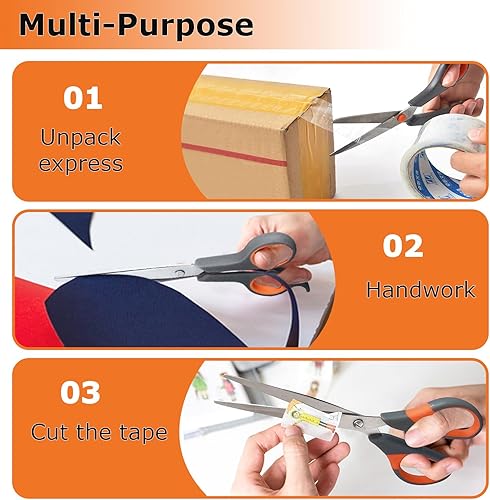 Multi-Purpose

01
Unpack express

02
Handwork

03
Cut the tape