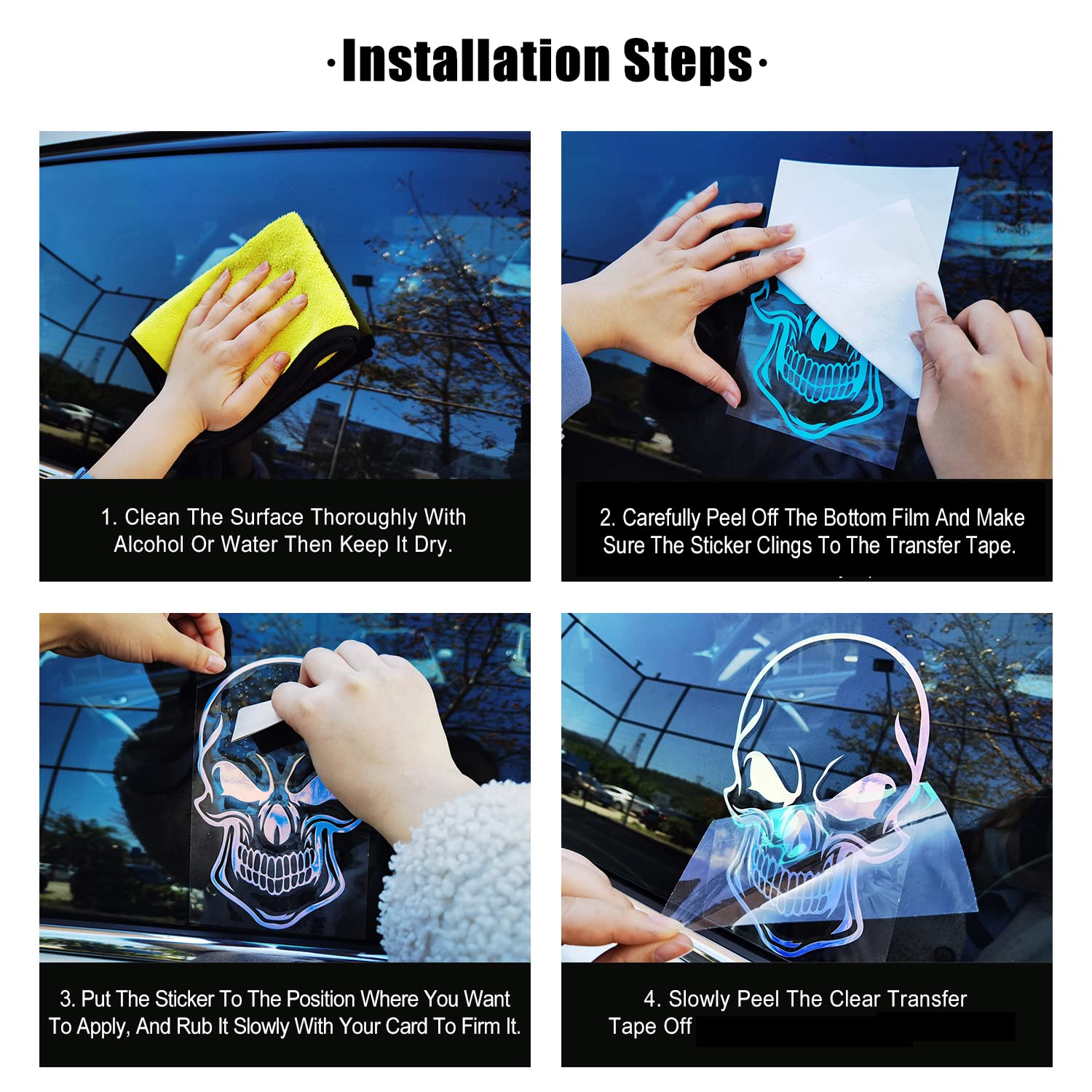 ·Installation Steps·

1. Clean The Surface Thoroughly With Alcohol Or Water Then Keep It Dry.

2. Carefully Peel Off The Bottom Film And Make Sure The Sticker Clings To The Transfer Tape.

3. Put The Sticker To The Position Where You Want To Apply, And Rub It Slowly With Your Card To Firm It.

4. Slowly Peel The Clear Transfer Tape Off