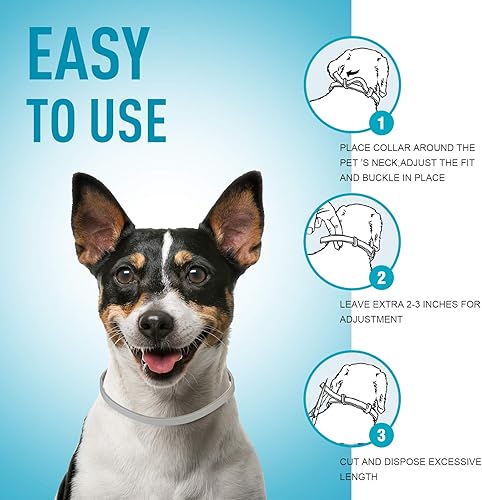 EASY TO USE

1

PLACE COLLAR AROUND THE PET 'S NECK,ADJUST THE FIT AND BUCKLE IN PLACE

2

LEAVE EXTRA 2-3 INCHES FOR ADJUSTMENT

3

CUT AND DISPOSE EXCESSIVE LENGTH