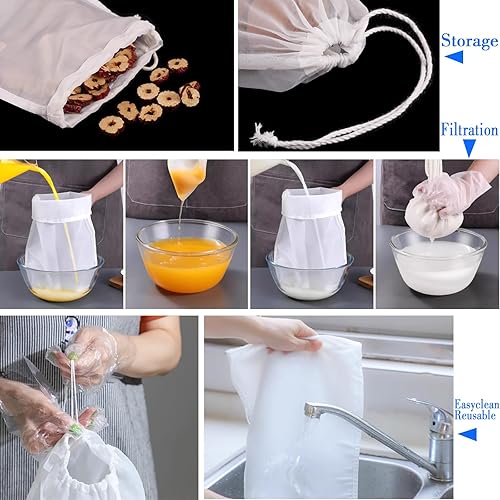 Storage

Filtration

Easyclean
Reusable