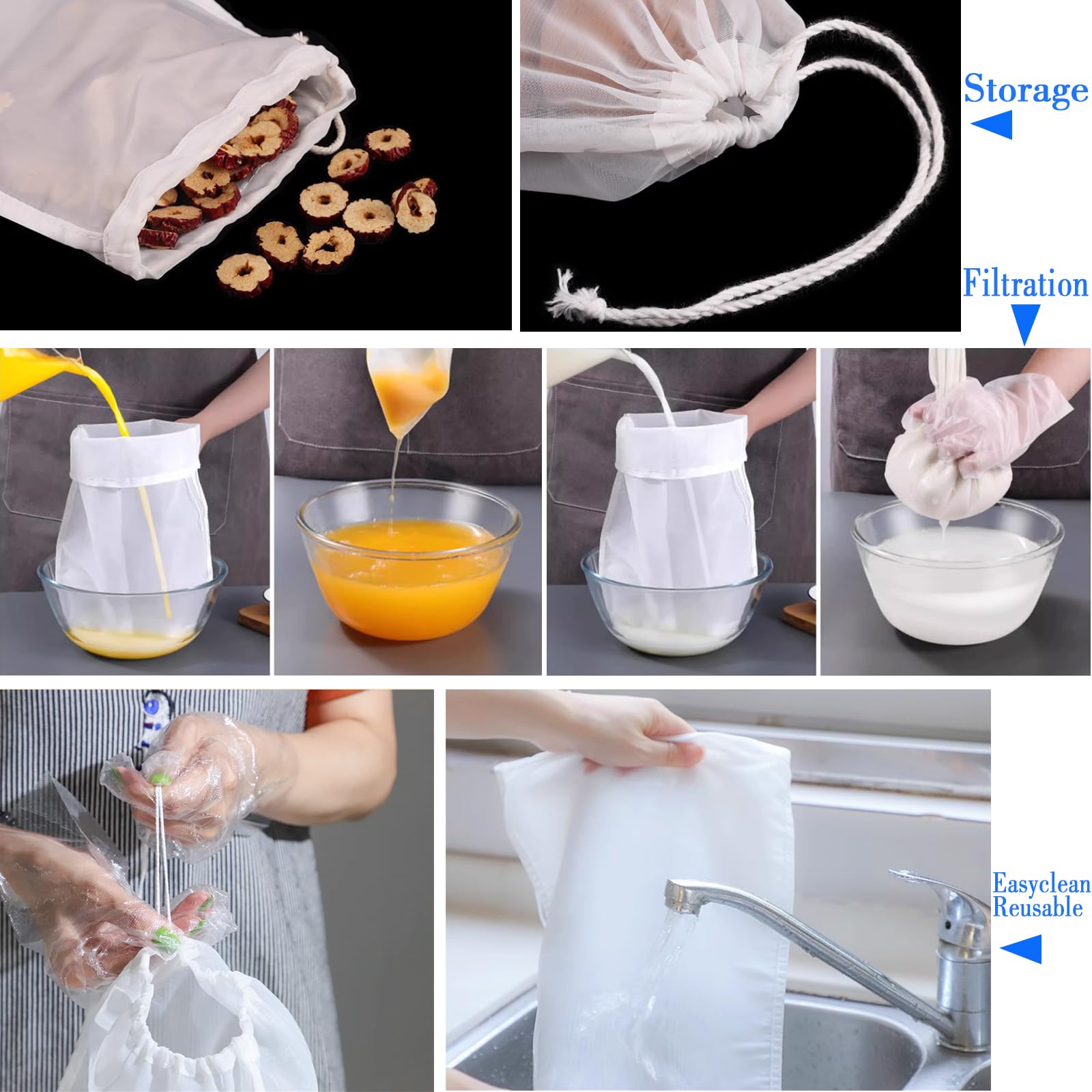 Storage

Filtration

Easyclean
Reusable