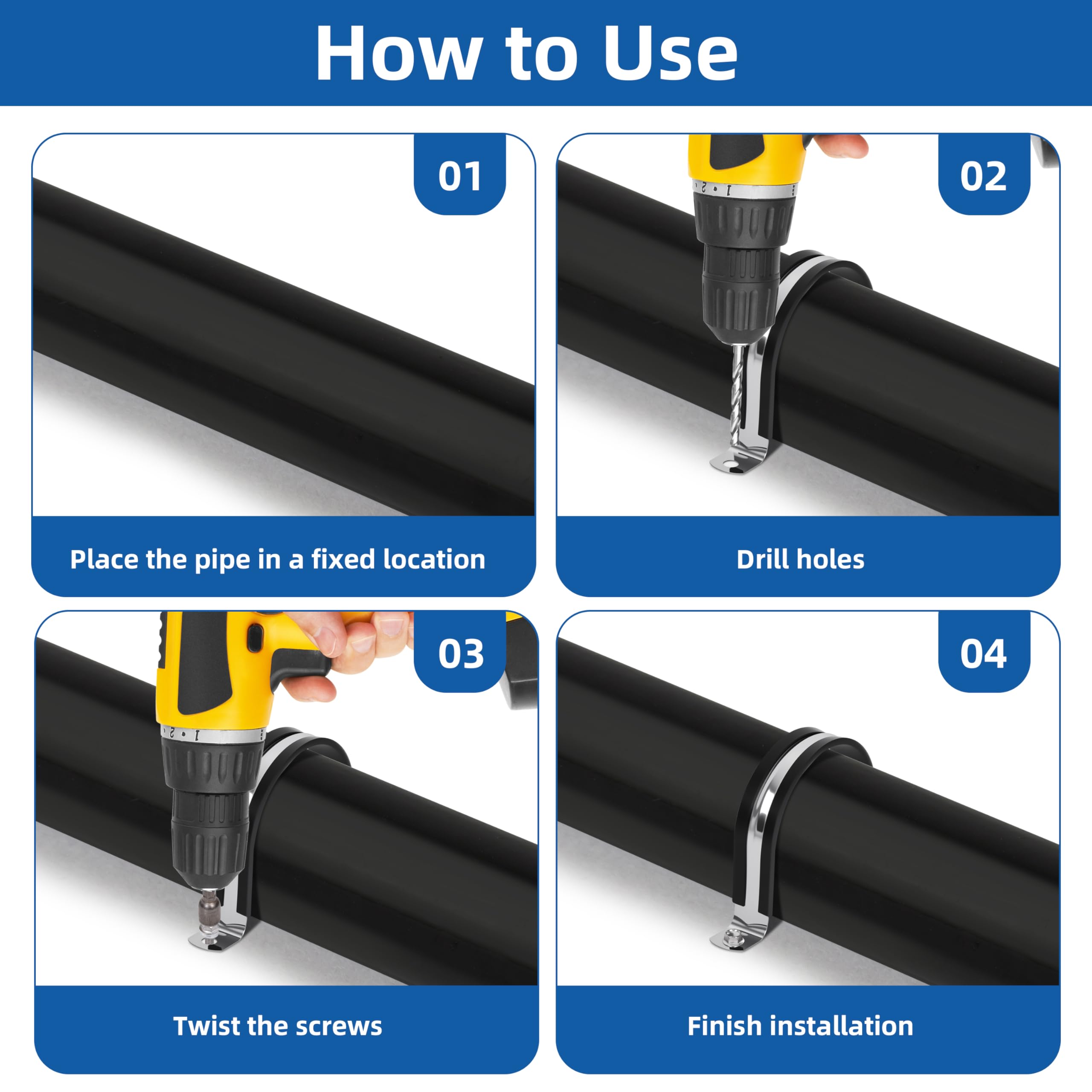 How to Use

01

Place the pipe in a fixed location

02

Drill holes

03

Twist the screws

04

Finish installation