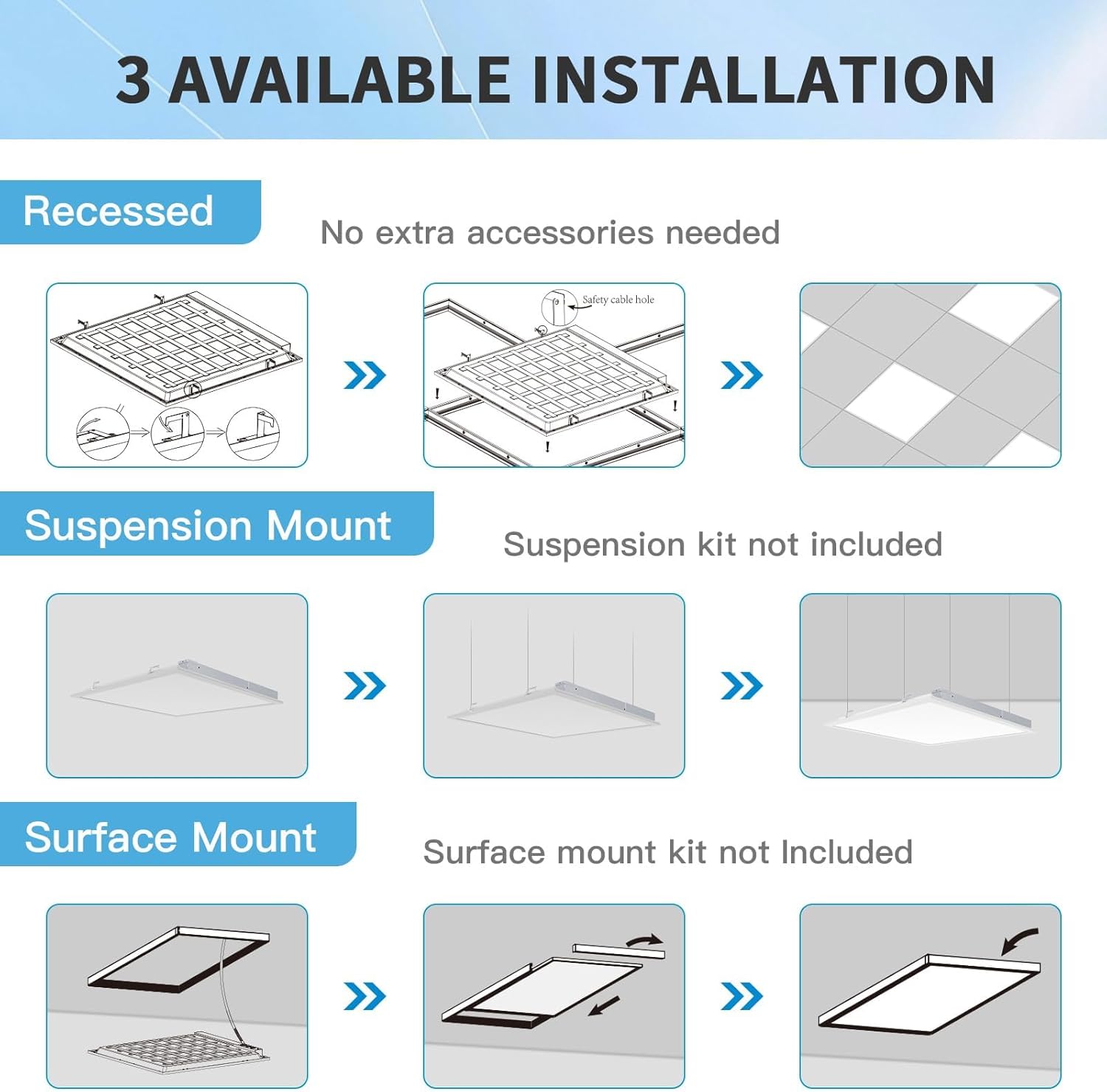 3 AVAILABLE INSTALLATION

Recessed

No extra accessories needed

Safety cable hole

Suspension Mount

Suspension kit not included

Surface Mount

Surface mount kit not Included