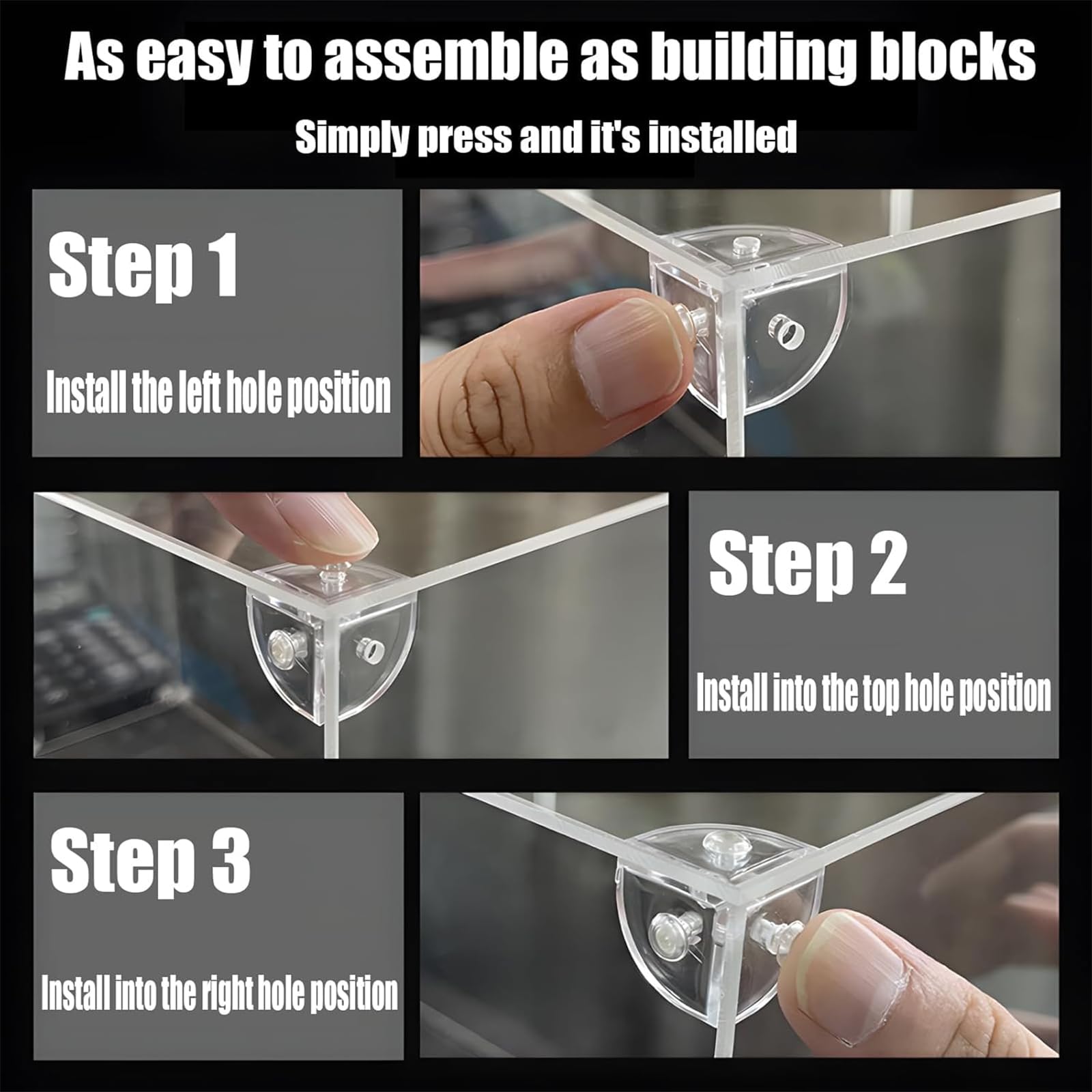 As easy to assemble as building blocks

Simply press and it's installed

Step 1

Install the left hole position

Step 2

Install into the top hole position

Step 3

Install into the right hole position