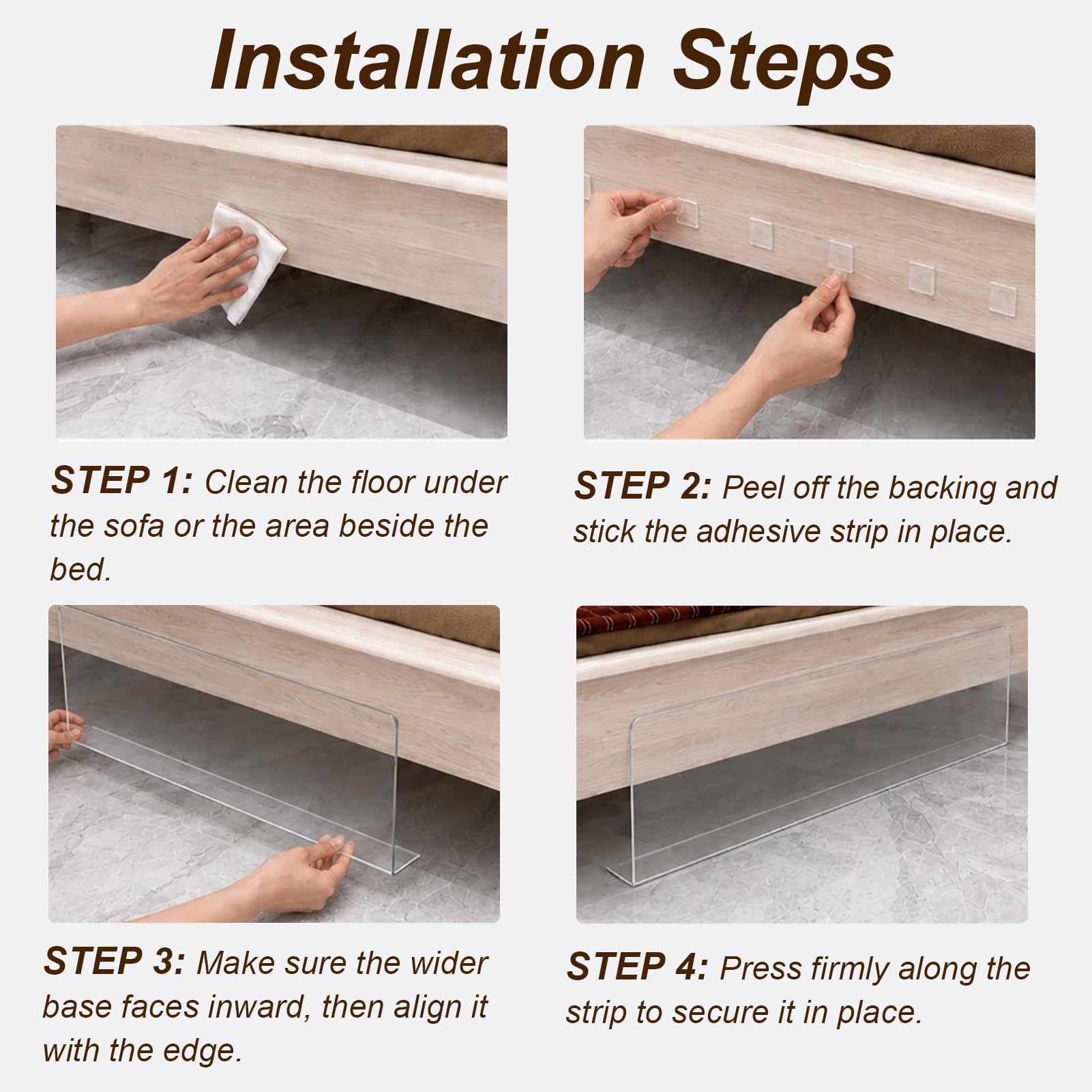 Installation Steps

STEP 1: Clean the floor under the sofa or the area beside the bed.

STEP 2: Peel off the backing and stick the adhesive strip in place.

STEP 3: Make sure the wider base faces inward, then align it with the edge.

STEP 4: Press firmly along the strip to secure it in place.