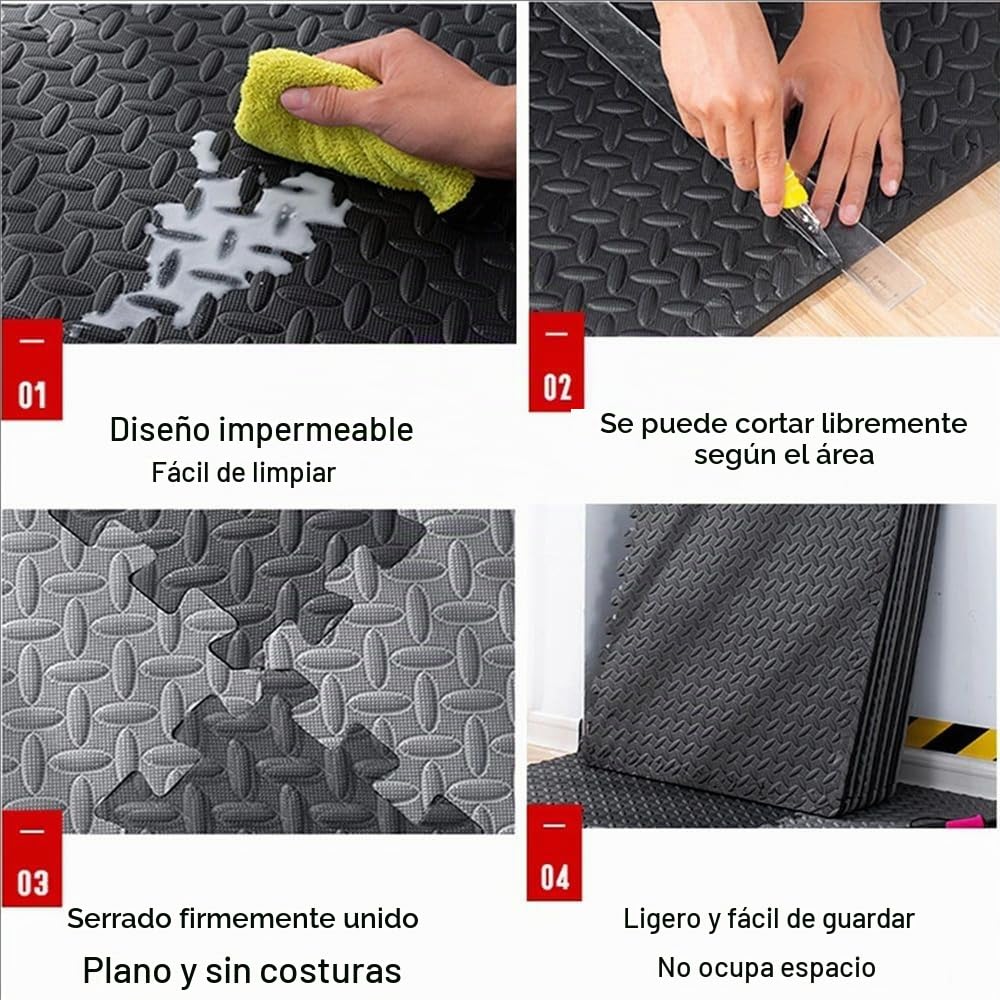 01

Diseño impermeable
Fácil de limpiar

02

Se puede cortar libremente según el área

03

Serrado firmemente unido

Plano y sin costuras

04

Ligero y fácil de guardar

No ocupa espacio