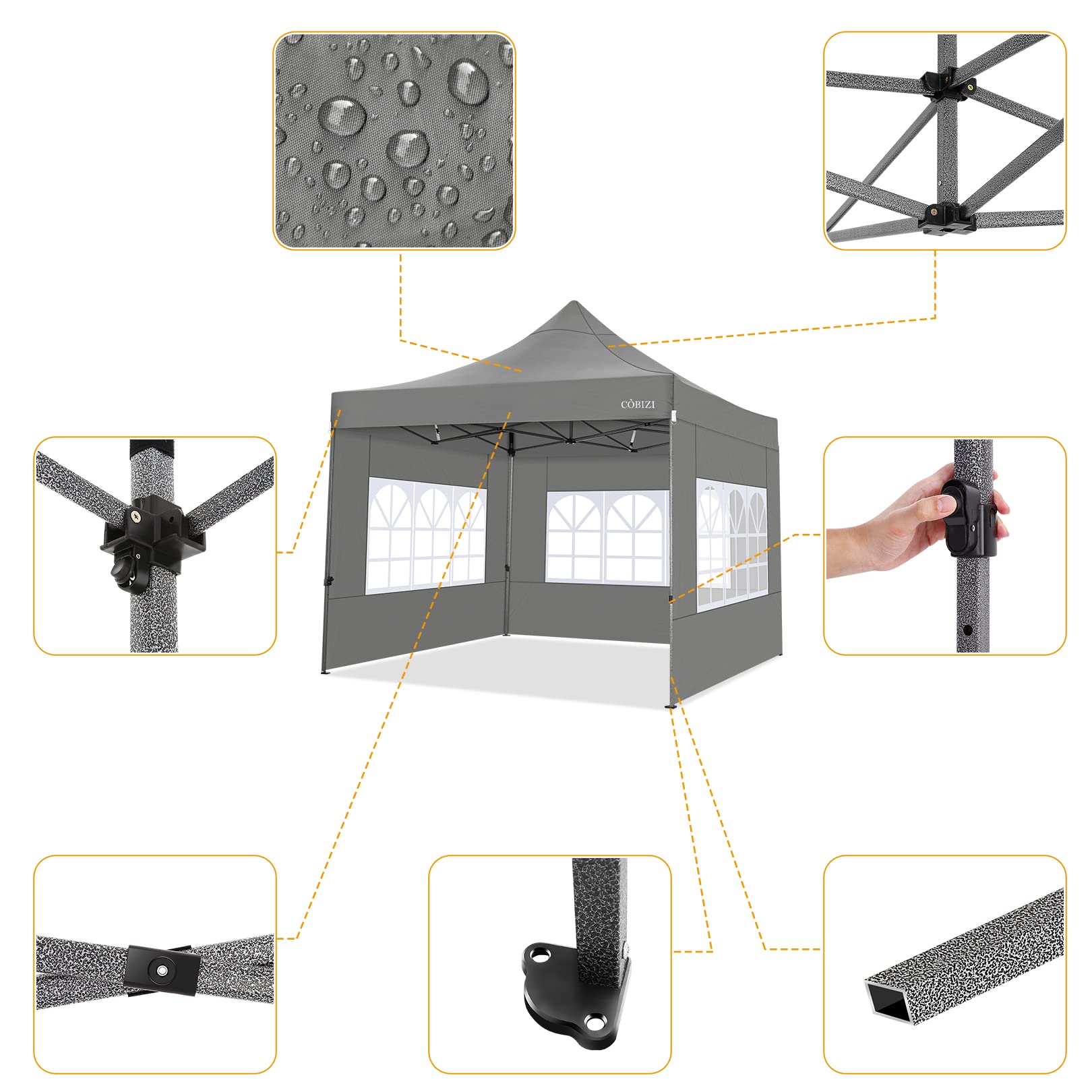 CÒBIZI