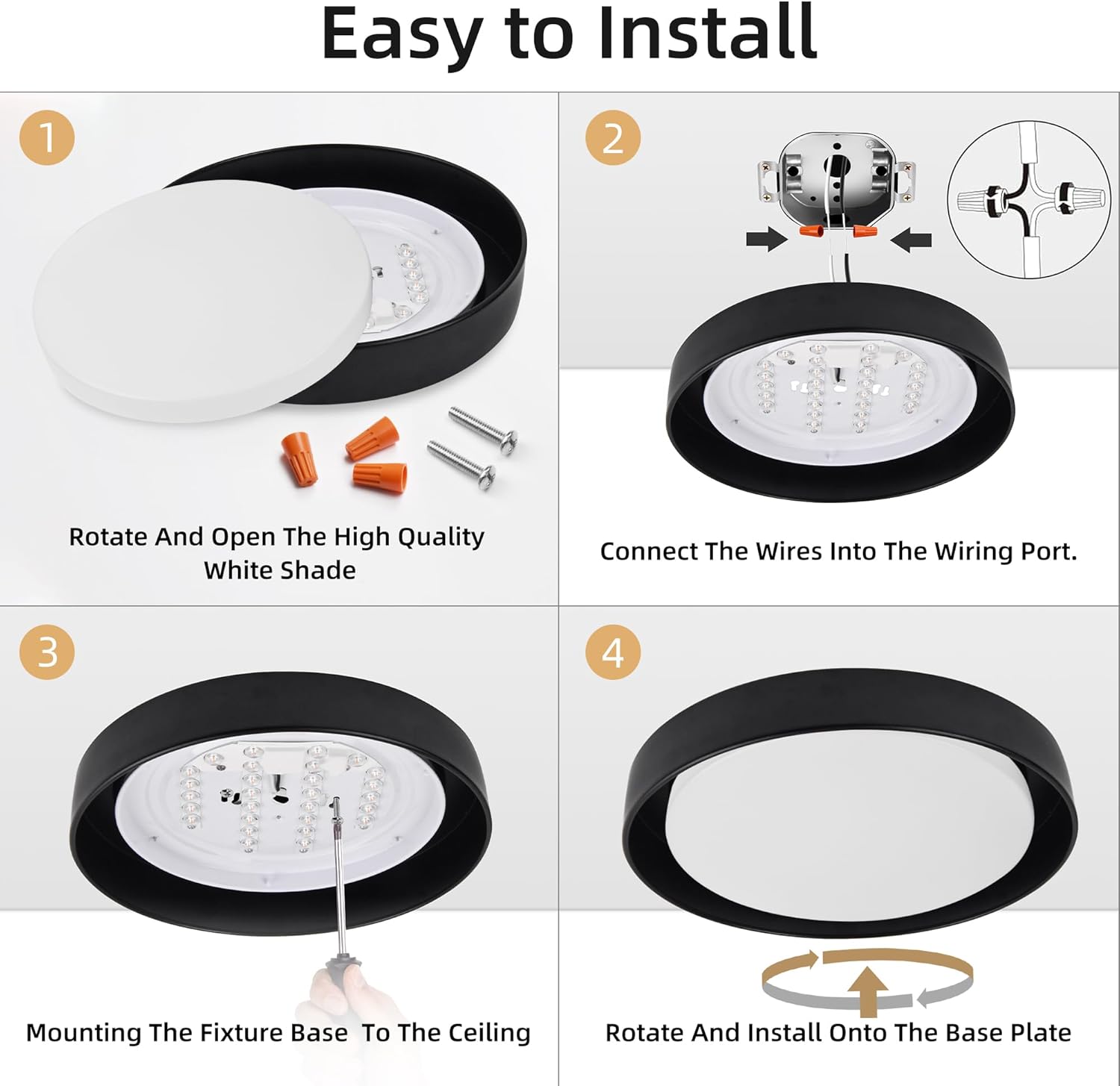 Easy to Install

1

Rotate And Open The High Quality White Shade

2

Connect The Wires Into The Wiring Port.

3

Mounting The Fixture Base To The Ceiling

4

Rotate And Install Onto The Base Plate