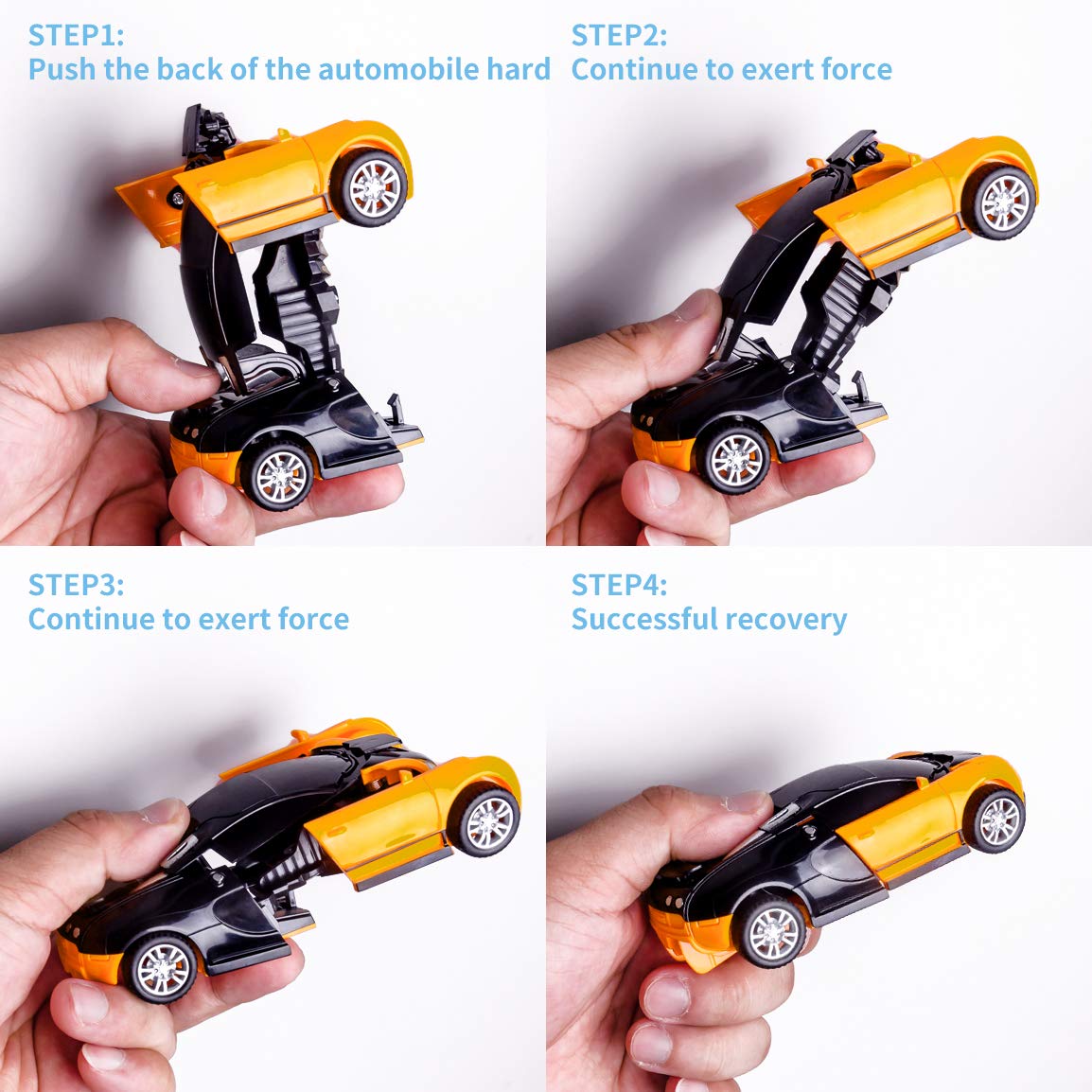 STEP1:
Push the back of the automobile hard

STEP2:
Continue to exert force

STEP3:
Continue to exert force

STEP4:
Successful recovery