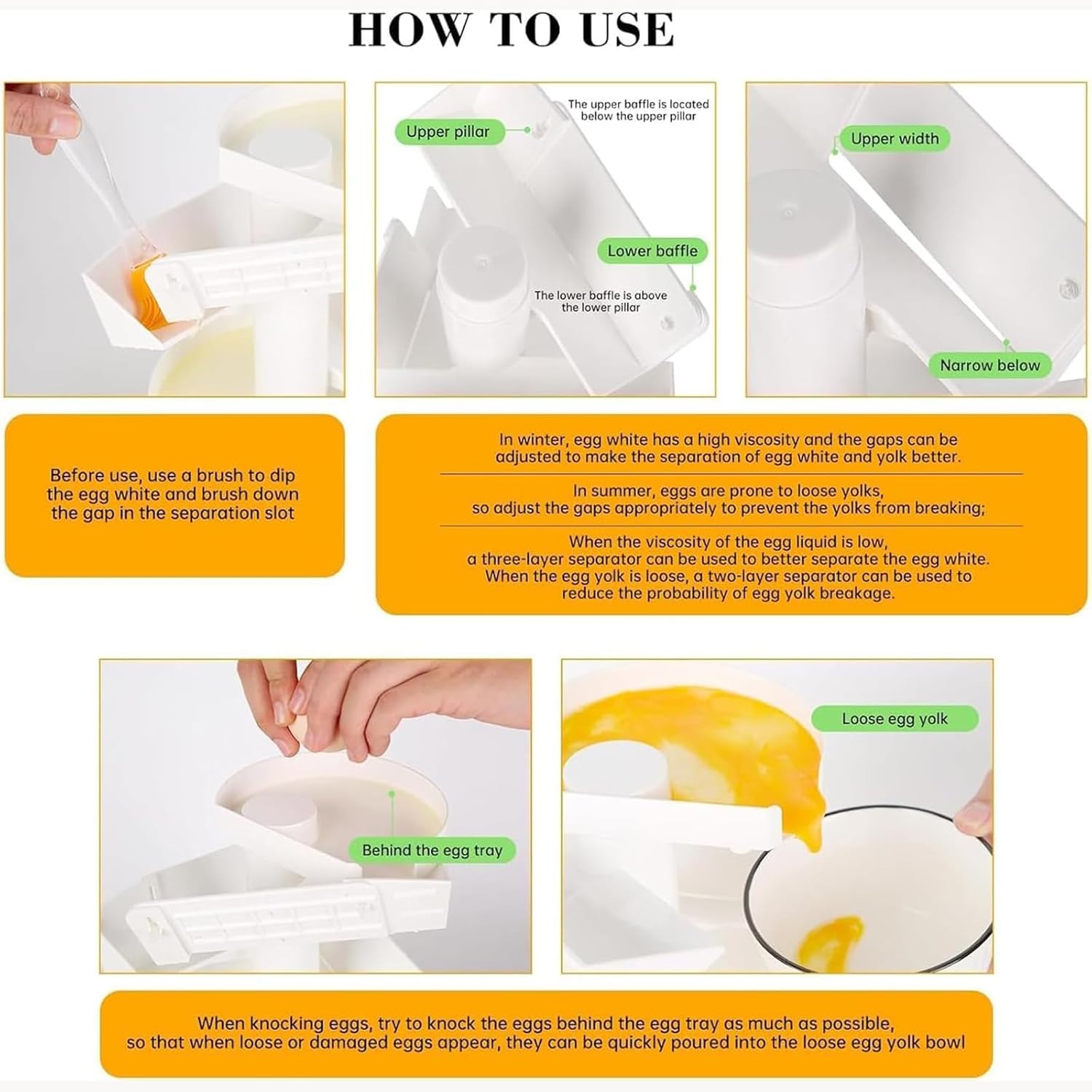 HOW TO USE

Upper pillar

The upper baffle is located below the upper pillar

Lower baffle

The lower baffle is above the lower pillar

Upper width

Narrow below

Before use, use a brush to dip the egg white and brush down the gap in the separation slot

In winter, egg white has a high viscosity and the gaps can be adjusted to make the separation of egg white and yolk better.

In summer, eggs are prone to loose yolks, so adjust the gaps appropriately to prevent the yolks from breaking;

When the viscosity of the egg liquid is low, a three-layer separator can be used to better separate the egg white. When the egg yolk is loose, a two-layer separator can be used to reduce the probability of egg yolk breakage.

Behind the egg tray

Loose egg yolk

When knocking eggs, try to knock the eggs behind the egg tray as much as possible, so that when loose or damaged eggs appear, they can be quickly poured into the loose egg yolk bowl