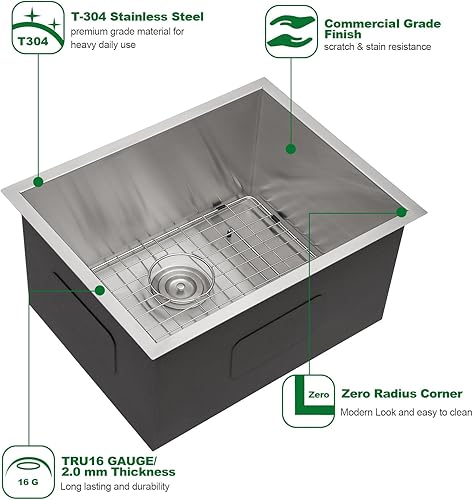 T304

T-304 Stainless Steel
premium grade material for heavy daily use

Commercial Grade Finish
scratch & stain resistance

Zero

Zero Radius Corner
Modern Look and easy to clean

16 G

TRU16 GAUGE/ 2.0 mm Thickness
Long lasting and durability