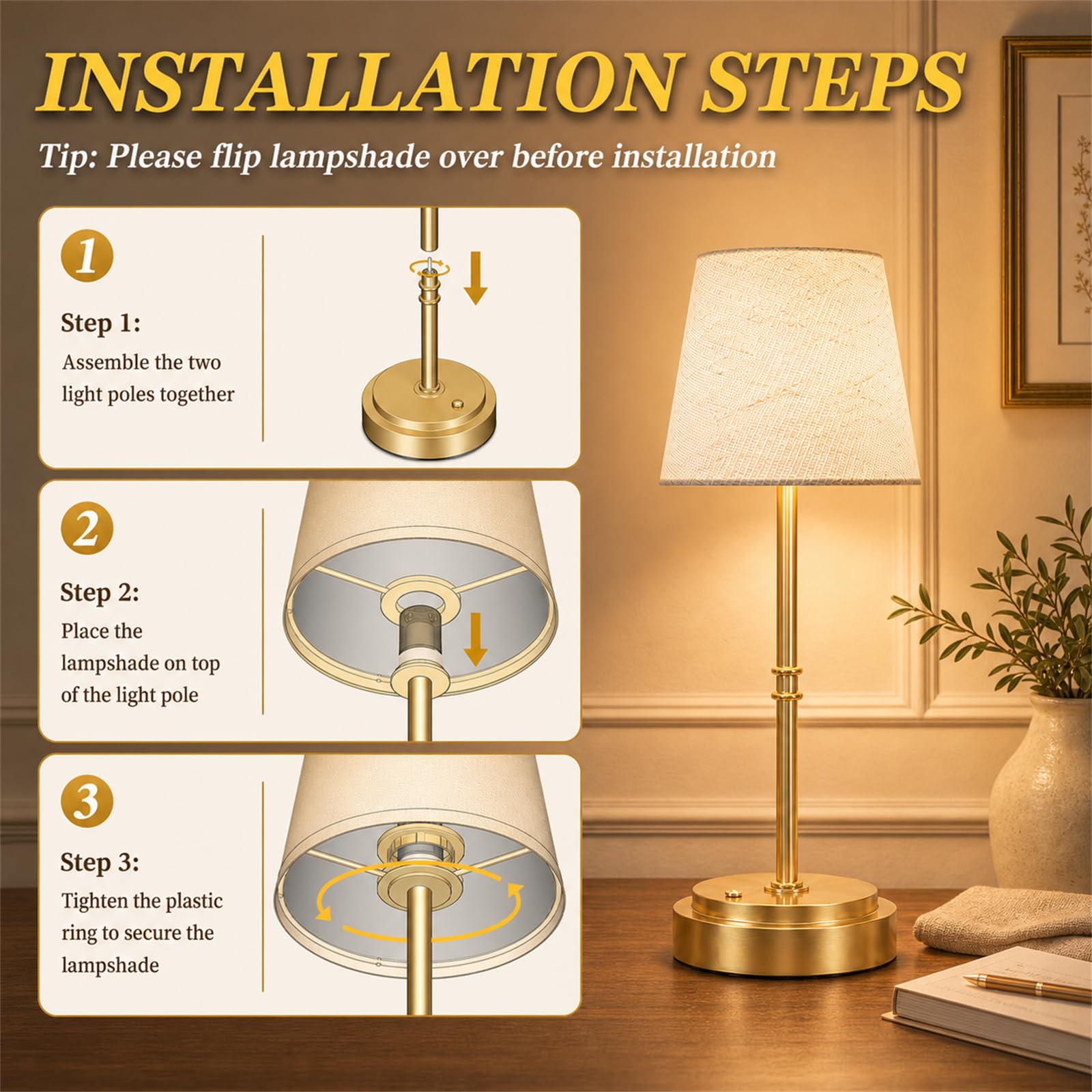 INSTALLATION STEPS

Tip: Please flip lampshade over before installation

1

Step 1:
Assemble the two light poles together

2

Step 2:
Place the lampshade on top of the light pole

3

Step 3:
Tighten the plastic ring to secure the lampshade