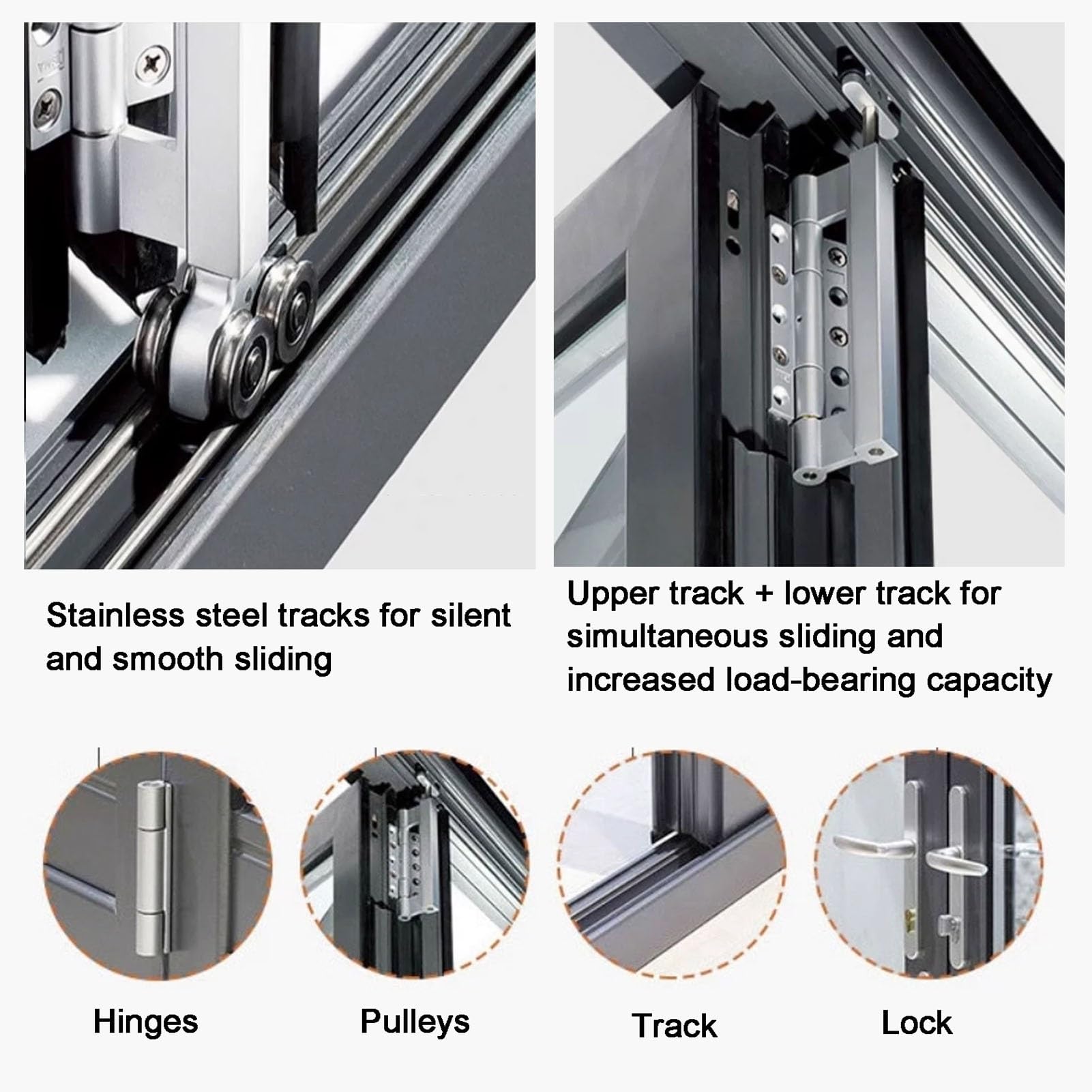 Stainless steel tracks for silent and smooth sliding

Upper track + lower track for simultaneous sliding and increased load-bearing capacity

Hinges

Pulleys

Track

Lock